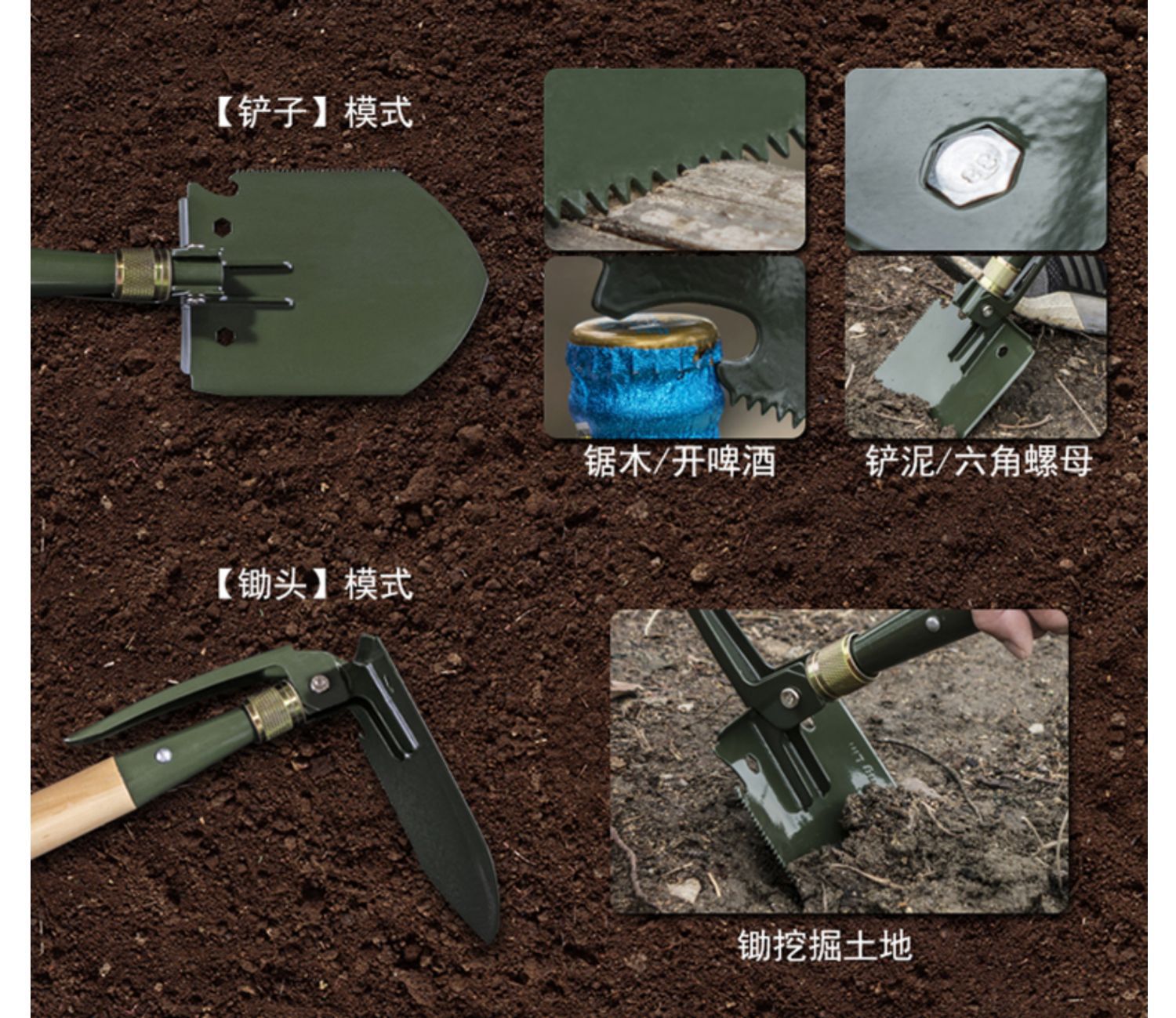 【铲子】模式

锯木/开啤酒

铲泥/六角螺母

【锄头】模式

锄挖掘土地