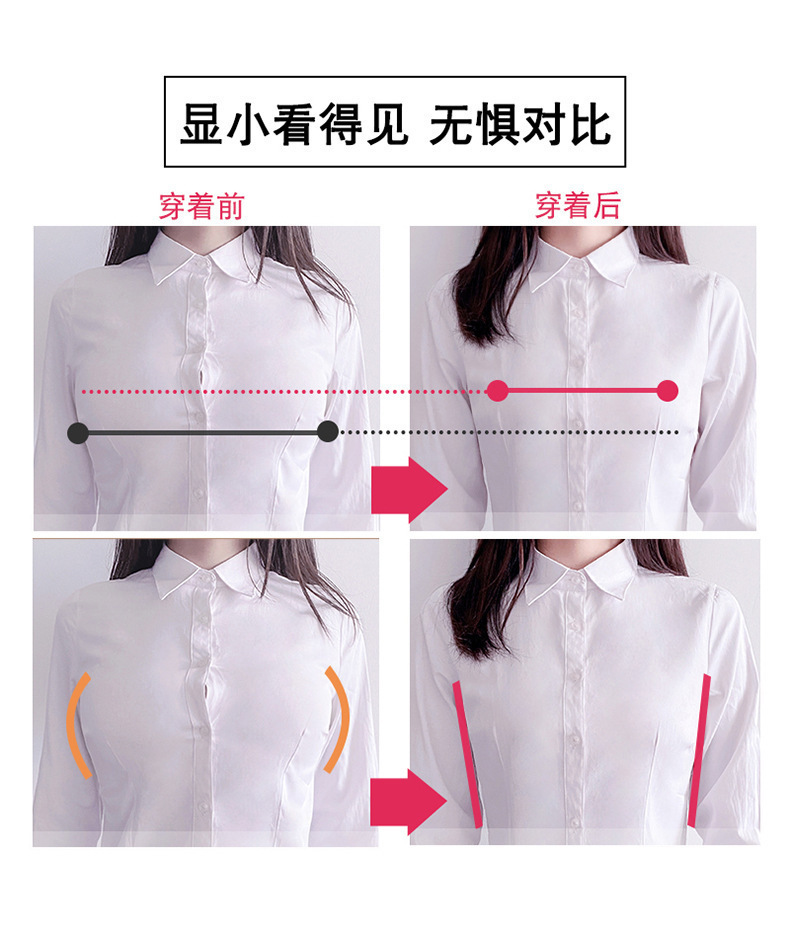 显小看得见 无惧对比

穿着前

穿着后