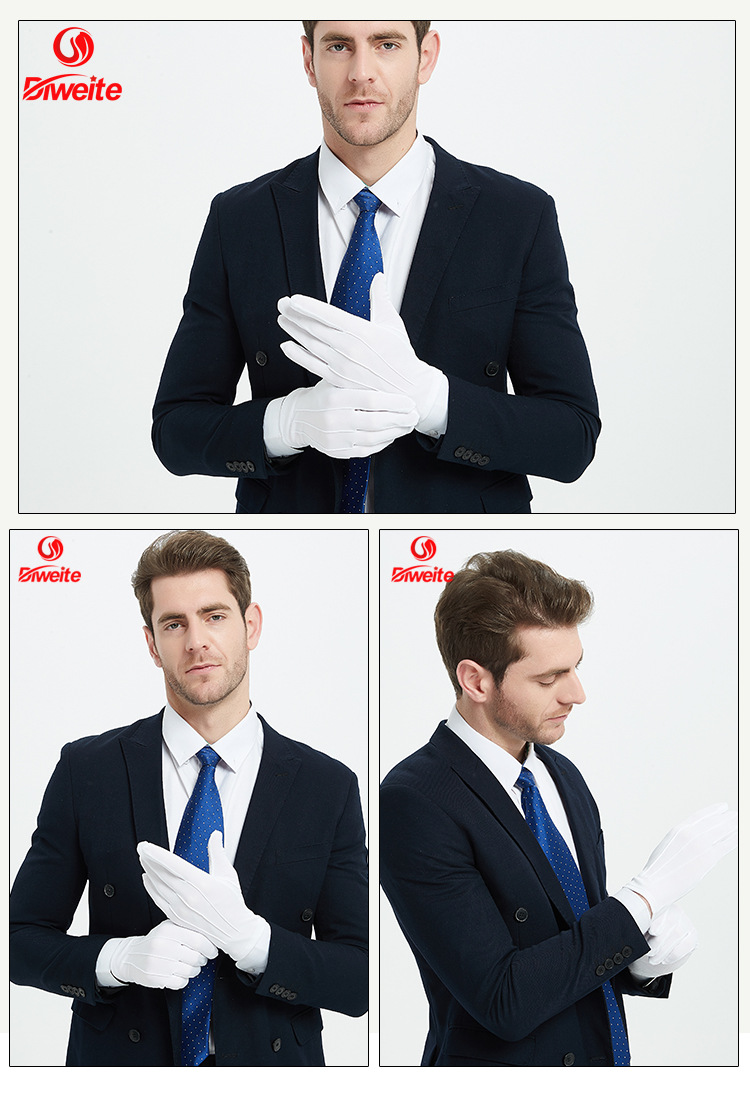 Diweite

Diweite

Diweite