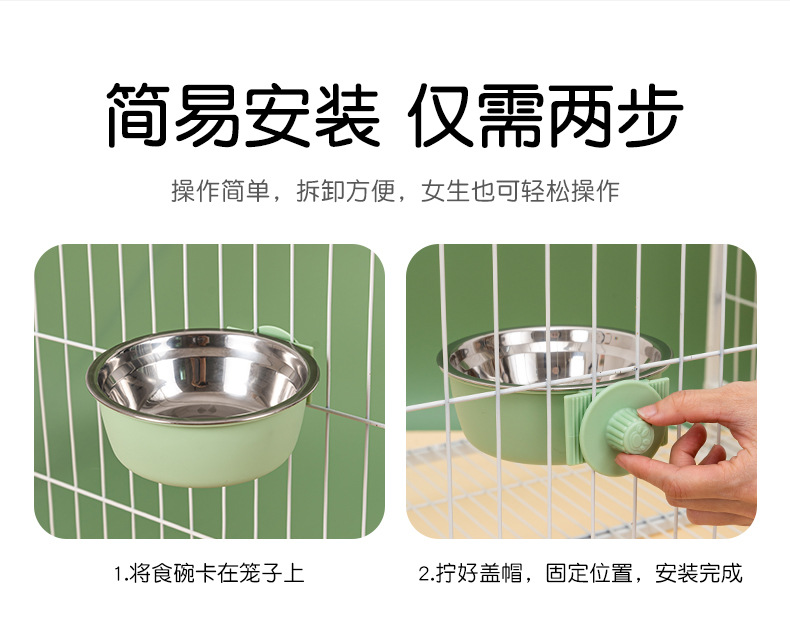 简易安装 仅需两步

操作简单，拆卸方便，女生也可轻松操作

1.将食碗卡在笼子上

2.拧好盖帽，固定位置，安装完成