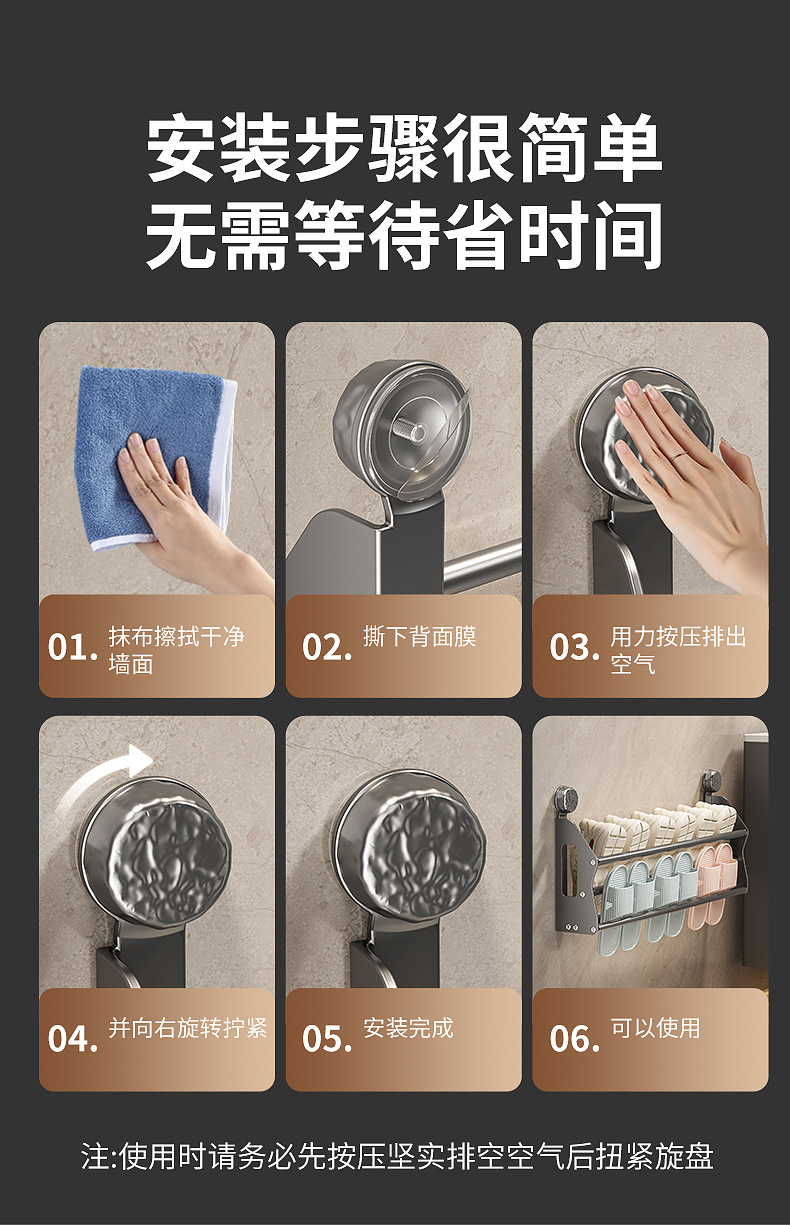 安装步骤很简单
无需等待省时间

01. 抹布擦拭干净墙面

02. 撕下背面膜

03. 用力按压排出空气

04. 并向右旋转拧紧

05. 安装完成

06. 可以使用

注:使用时请务必先按压坚实排空空气后扭紧旋盘