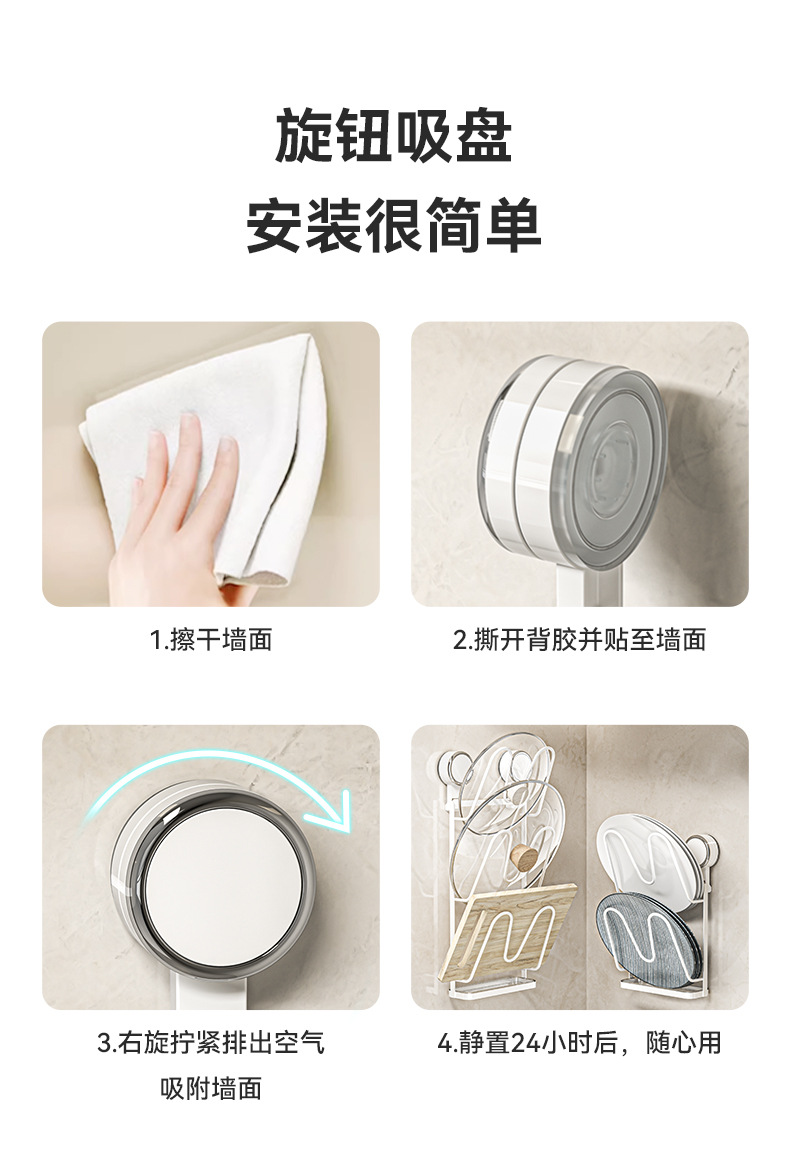 旋钮吸盘
安装很简单

1.擦干墙面

2.撕开背胶并贴至墙面

3.右旋拧紧排出空气
吸附墙面

4.静置24小时后，随心用