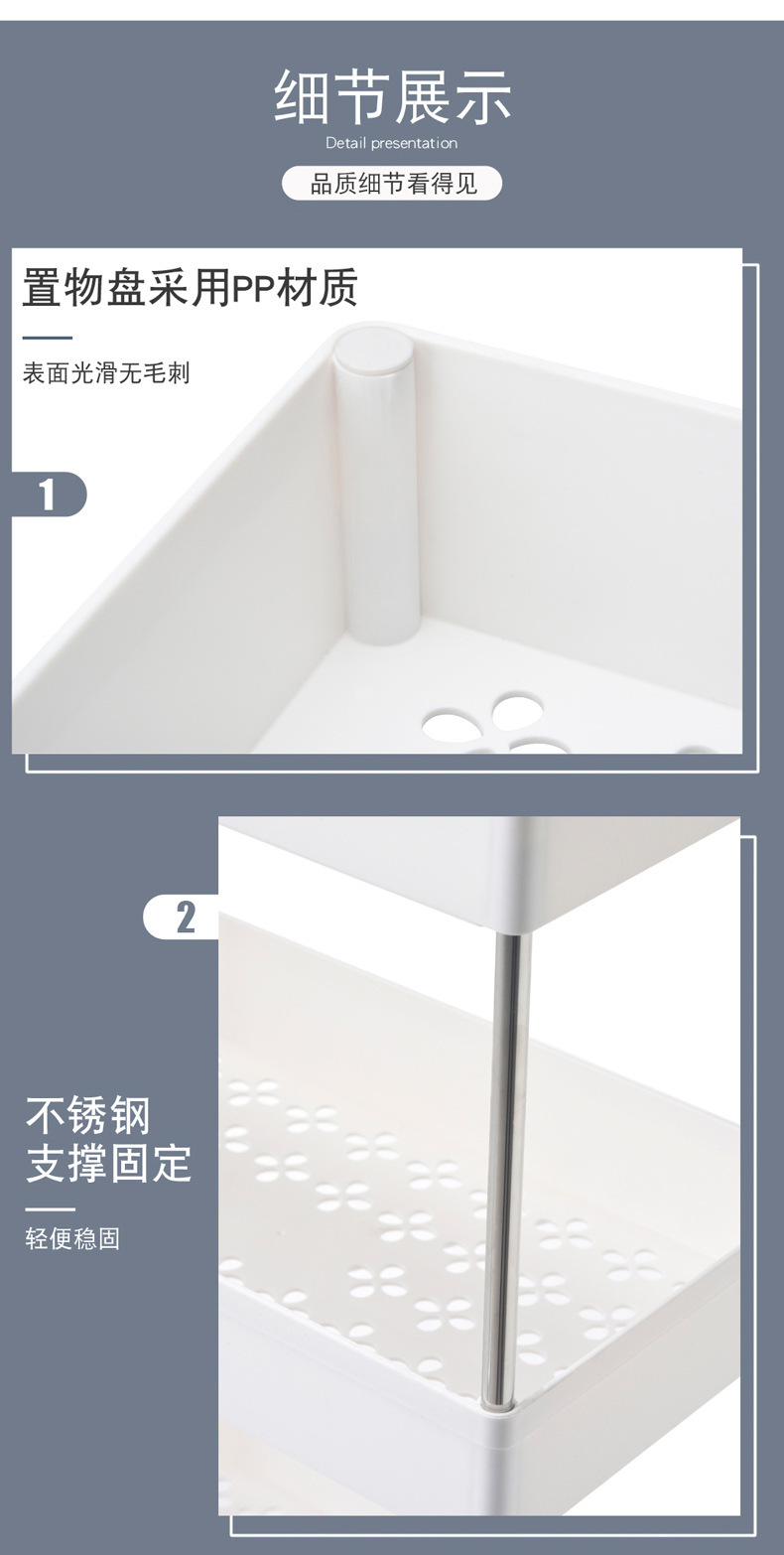 细节展示

Detail presentation

品质细节看得见

置物盘采用PP材质

表面光滑无毛刺

1

2

不锈钢
支撑固定

轻便稳固