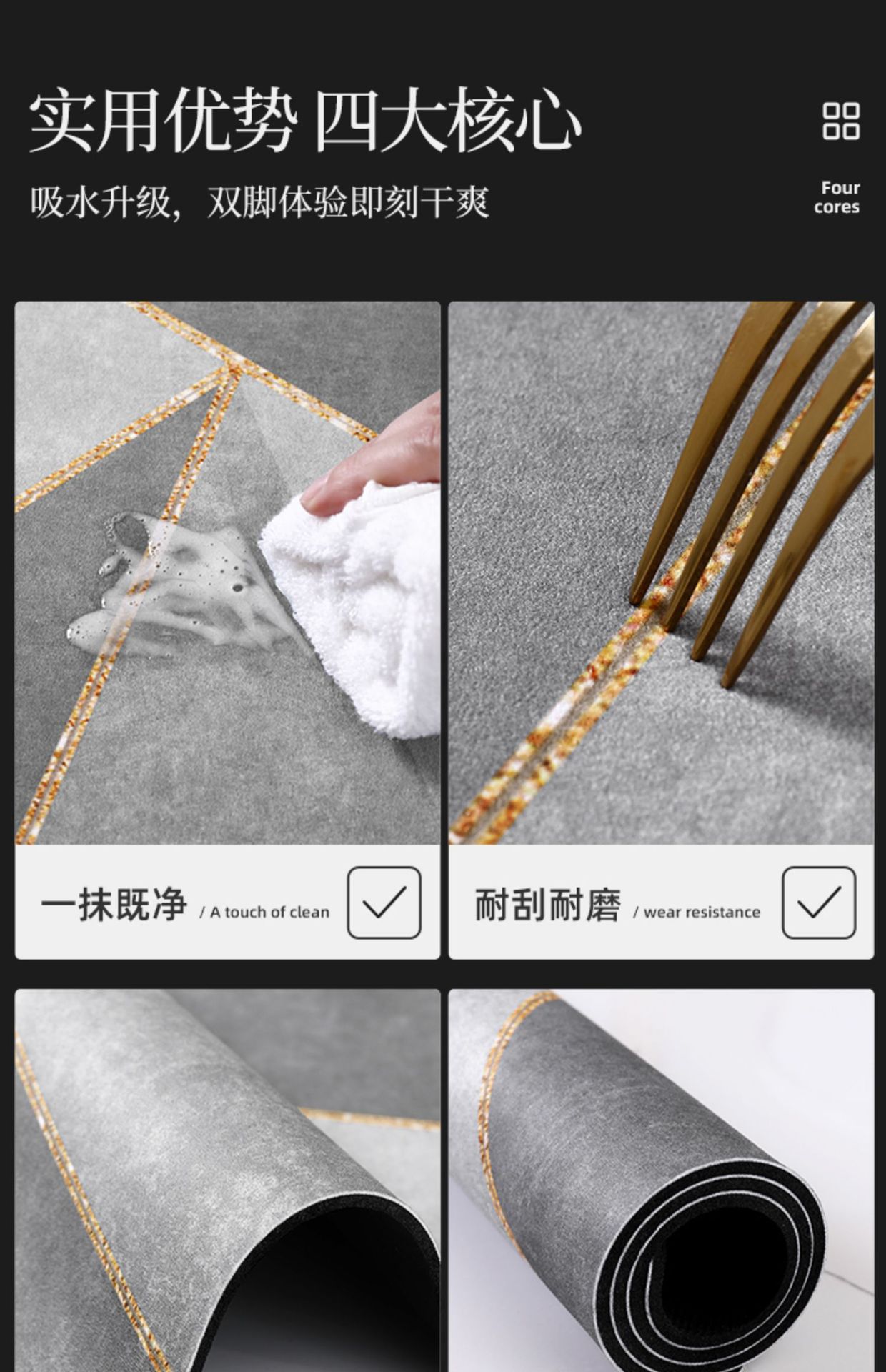 实用优势 四大核心

吸水升级，双脚体验即刻干爽

Four cores

一抹既净 / A touch of clean

耐刮耐磨 / wear resistance