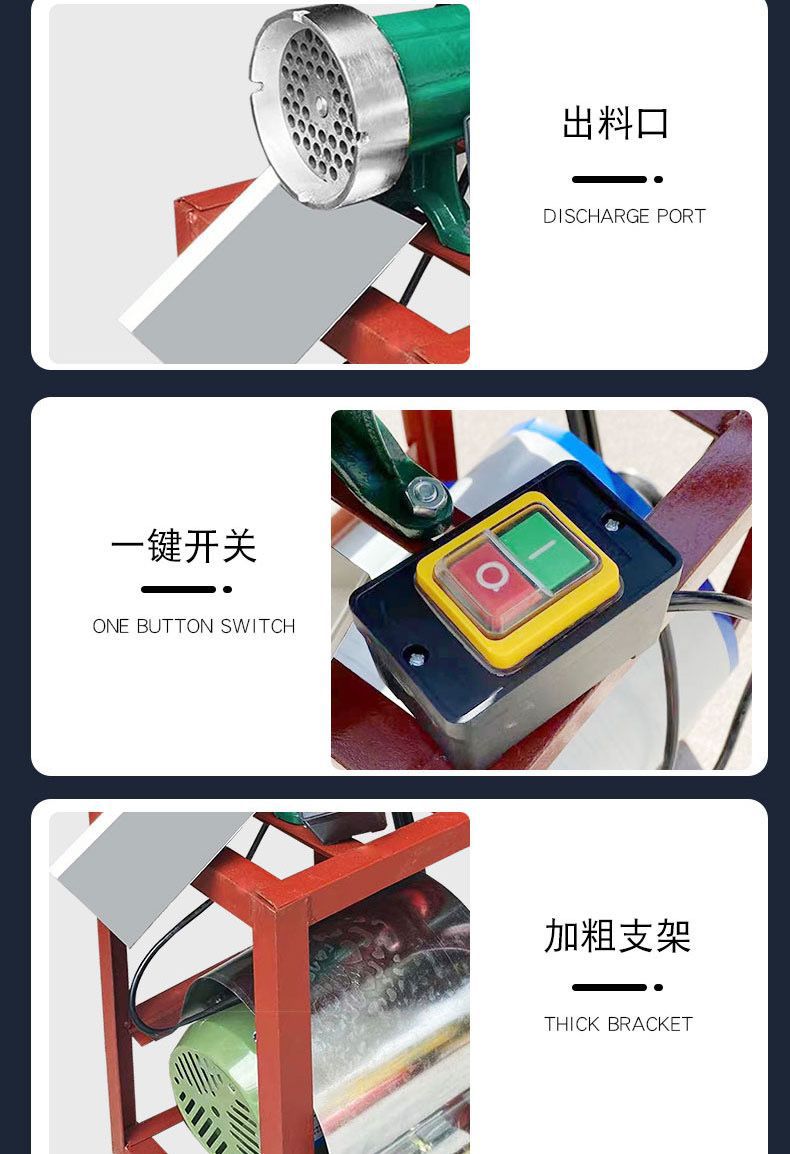 出料口

DISCHARGE PORT

一键开关

ONE BUTTON SWITCH

O

I

加粗支架

THICK BRACKET