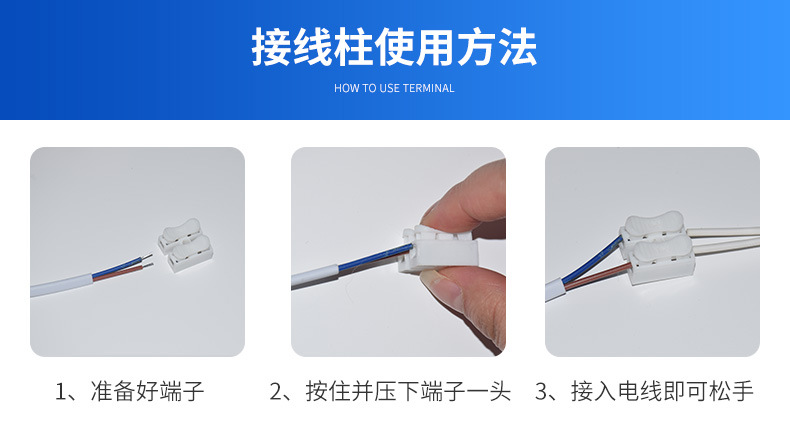 接线柱使用方法

HOW TO USE TERMINAL

1、准备好端子

2、按住并压下端子一头

3、接入电线即可松手