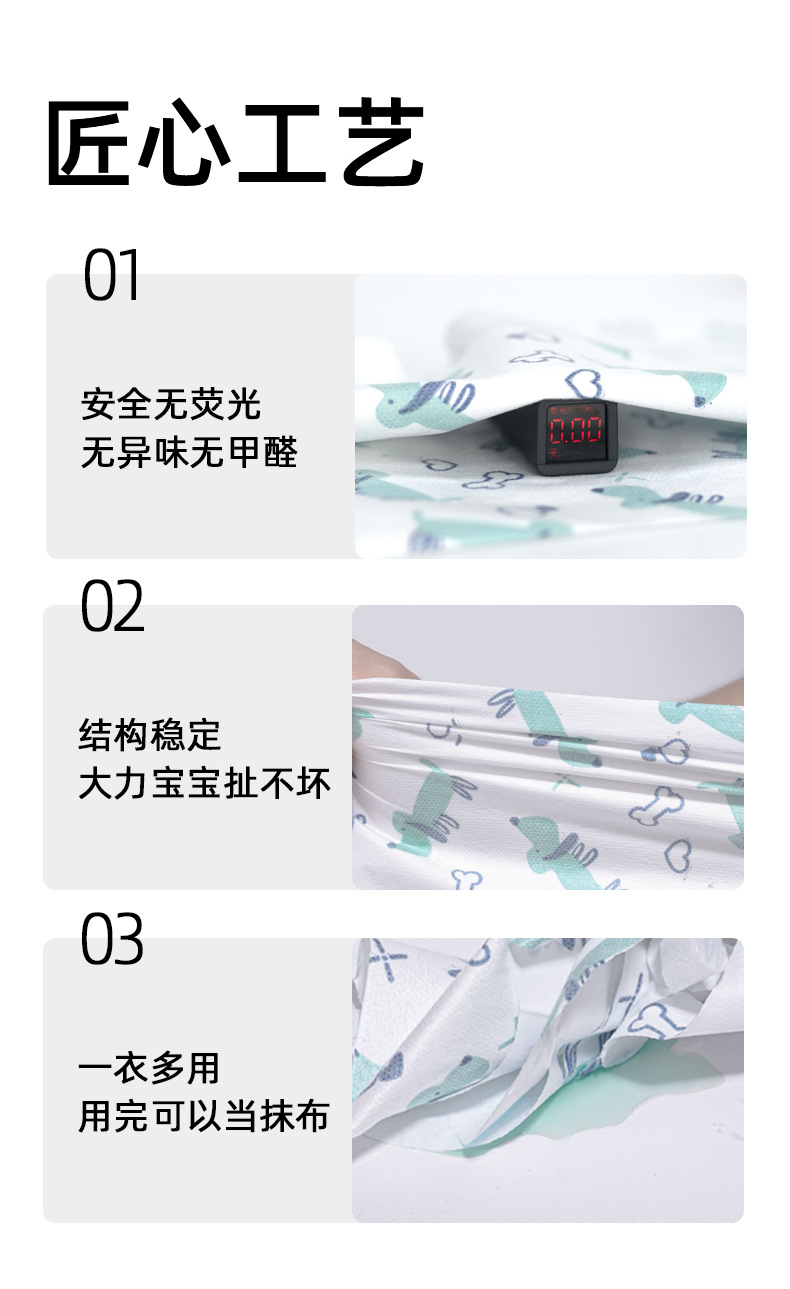 匠心工艺

01

安全无荧光
无异味无甲醛

0.00

02

结构稳定
大力宝宝扯不坏

03

一衣多用
用完可以当抹布