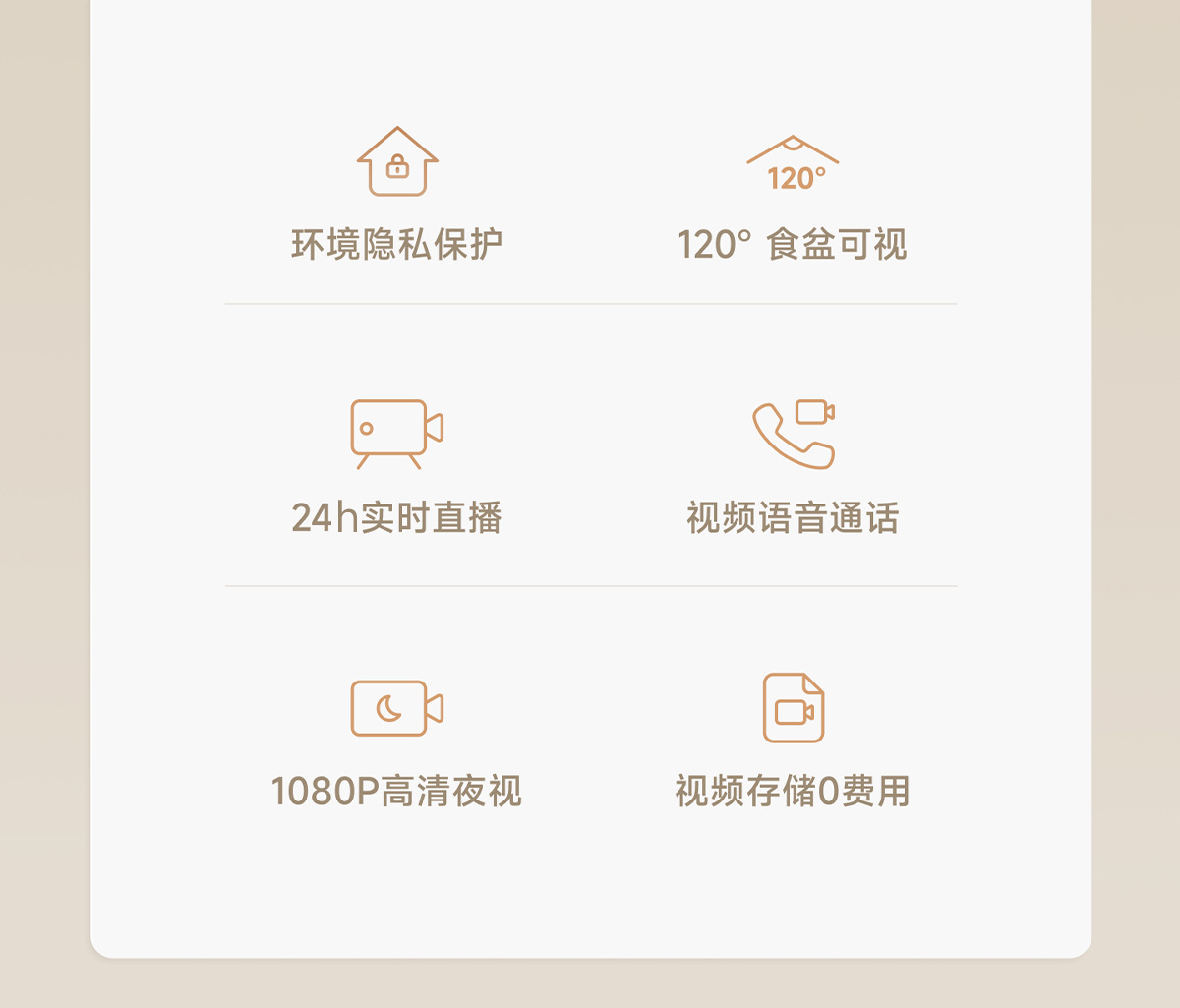 环境隐私保护

120°

120° 食盆可视

24h实时直播

视频语音通话

1080P高清夜视

视频存储0费用