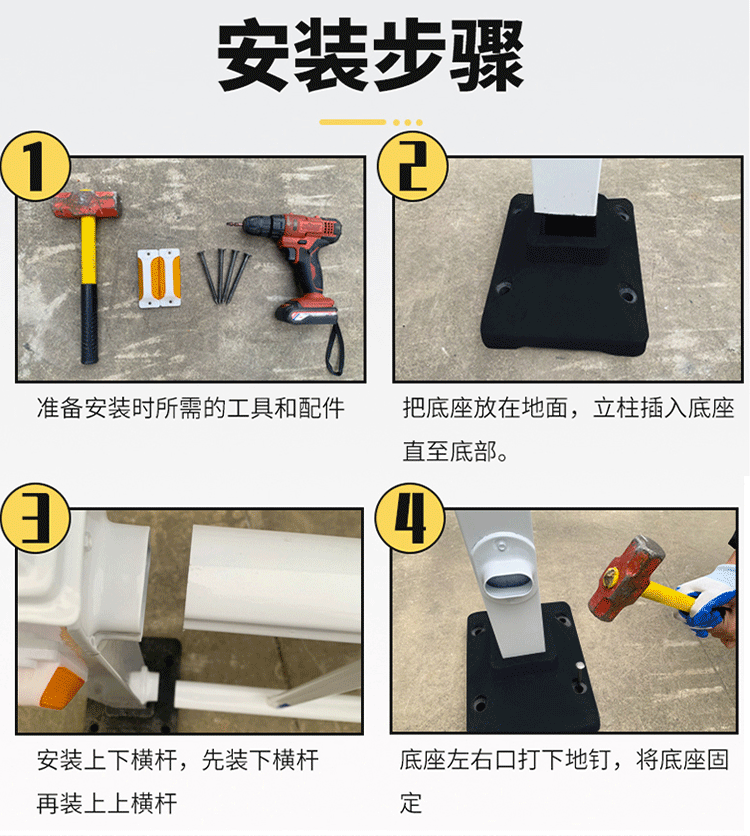 安装步骤

1

准备安装时所需的工具和配件

2

把底座放在地面，立柱插入底座直至底部。

3

安装上下横杆，先装下横杆再装上上横杆

4

底座左右口打下地钉，将底座固定