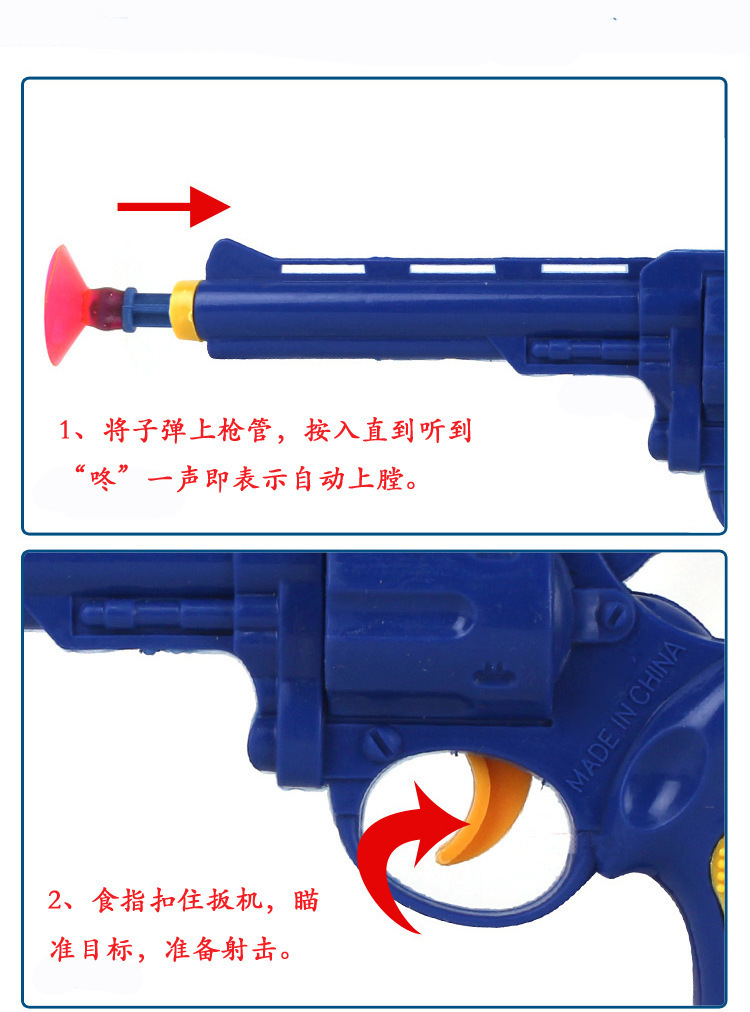 1、将子弹上枪管，按入直到听到“咚”一声即表示自动上膛。

MADE IN CHINA

2、食指扣住扳机，瞄准目标，准备射击。