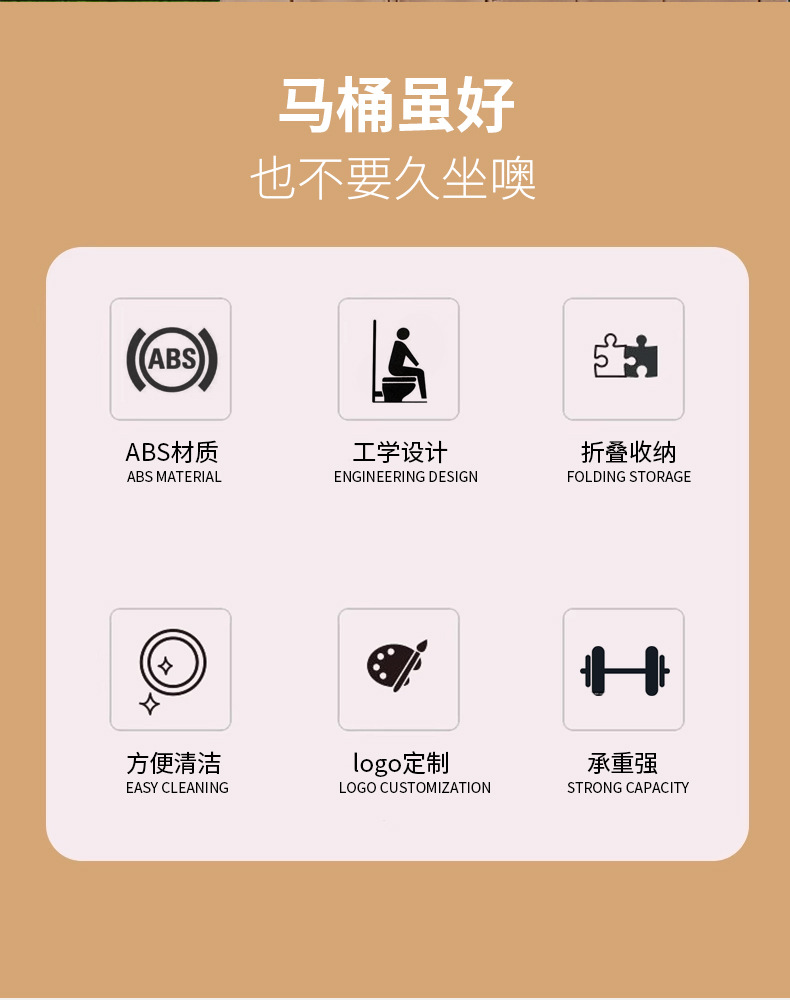 马桶虽好
也不要久坐噢

ABS

ABS材质
ABS MATERIAL

工学设计
ENGINEERING DESIGN

折叠收纳
FOLDING STORAGE

方便清洁
EASY CLEANING

logo定制
LOGO CUSTOMIZATION

承重强
STRONG CAPACITY