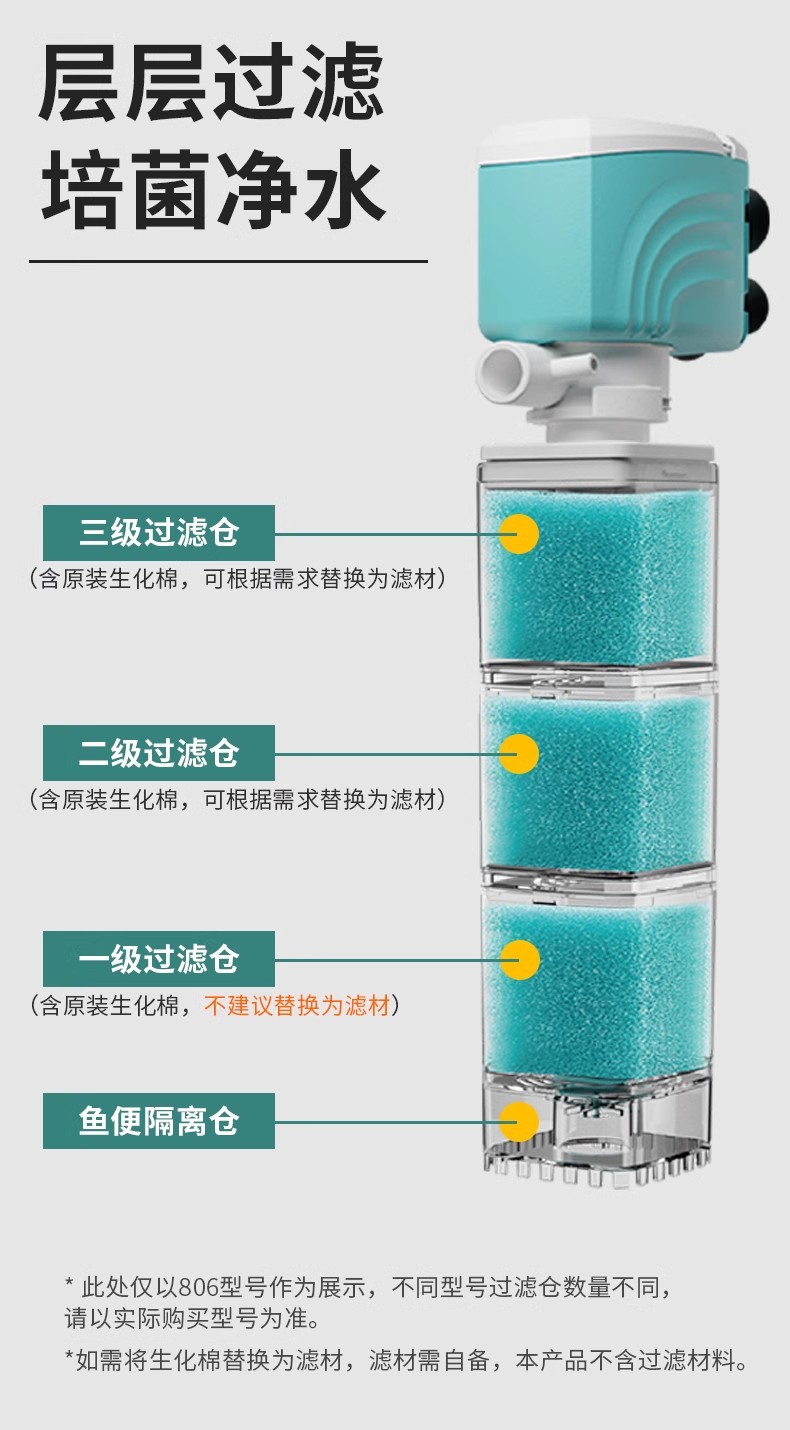 层层过滤
培菌净水

三级过滤仓
（含原装生化棉，可根据需求替换为滤材）

二级过滤仓
（含原装生化棉，可根据需求替换为滤材）

一级过滤仓
（含原装生化棉，不建议替换为滤材）

鱼便隔离仓

* 此处仅以806型号作为展示，不同型号过滤仓数量不同，请以实际购买型号为准。

*如需将生化棉替换为滤材，滤材需自备，本产品不含过滤材料。