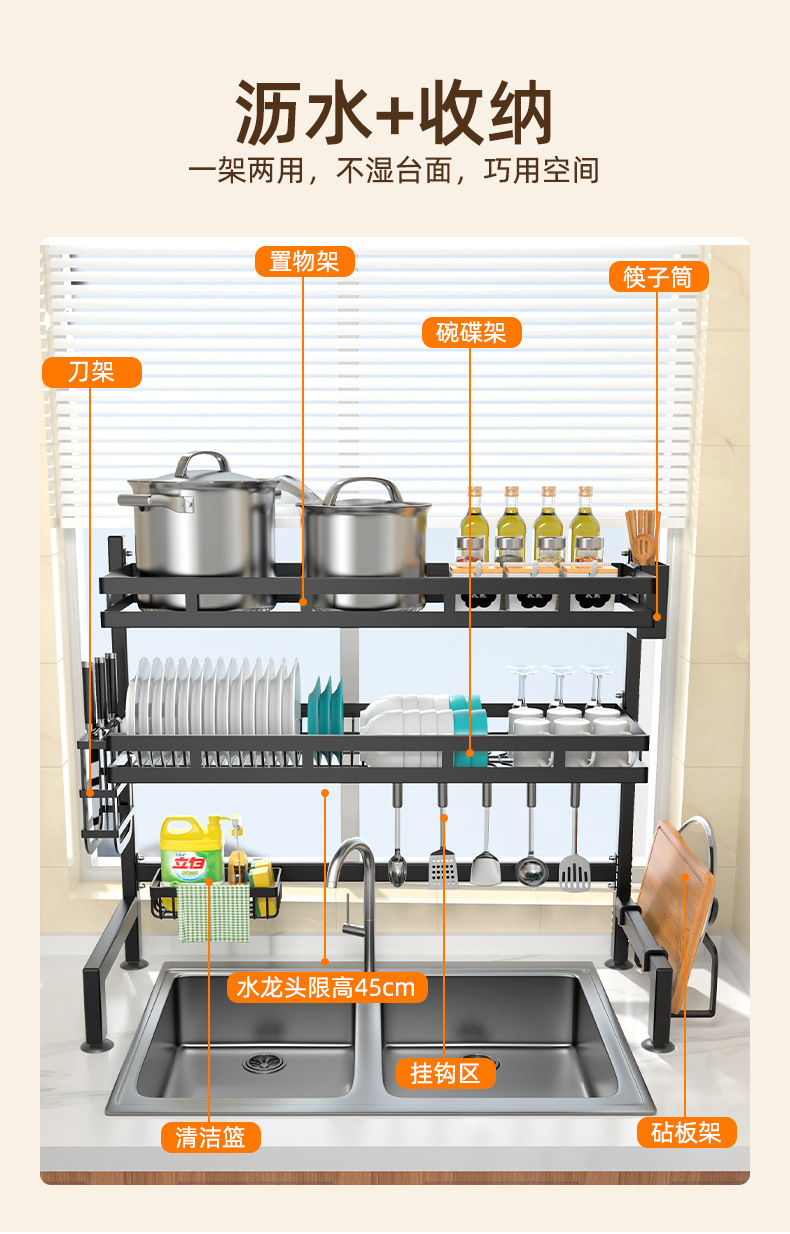 沥水+收纳

一架两用，不湿台面，巧用空间

置物架

筷子筒

碗碟架

刀架

立白

水龙头限高45cm

挂钩区

清洁篮

砧板架