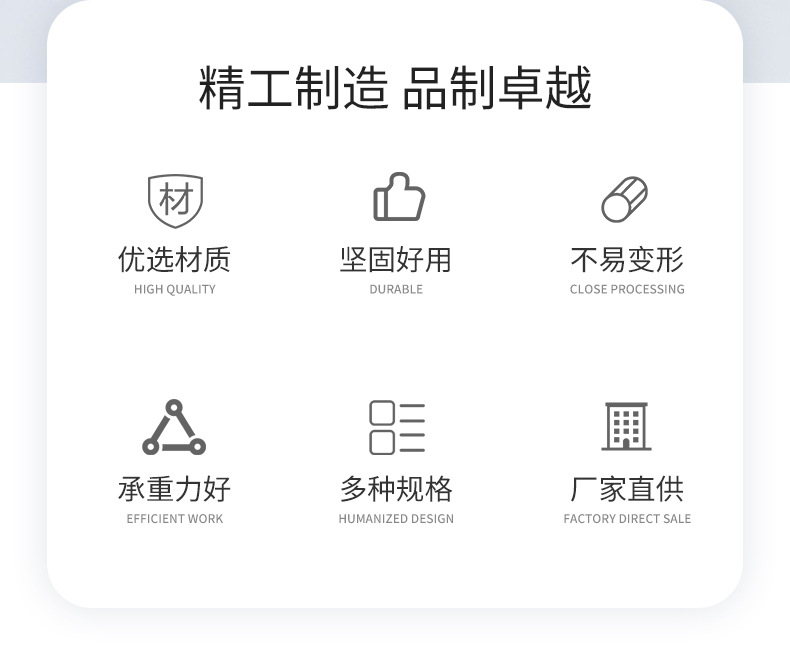 精工制造 品制卓越

材

优选材质
HIGH QUALITY

坚固好用
DURABLE

不易变形
CLOSE PROCESSING

承重力好
EFFICIENT WORK

多种规格
HUMANIZED DESIGN

厂家直供
FACTORY DIRECT SALE