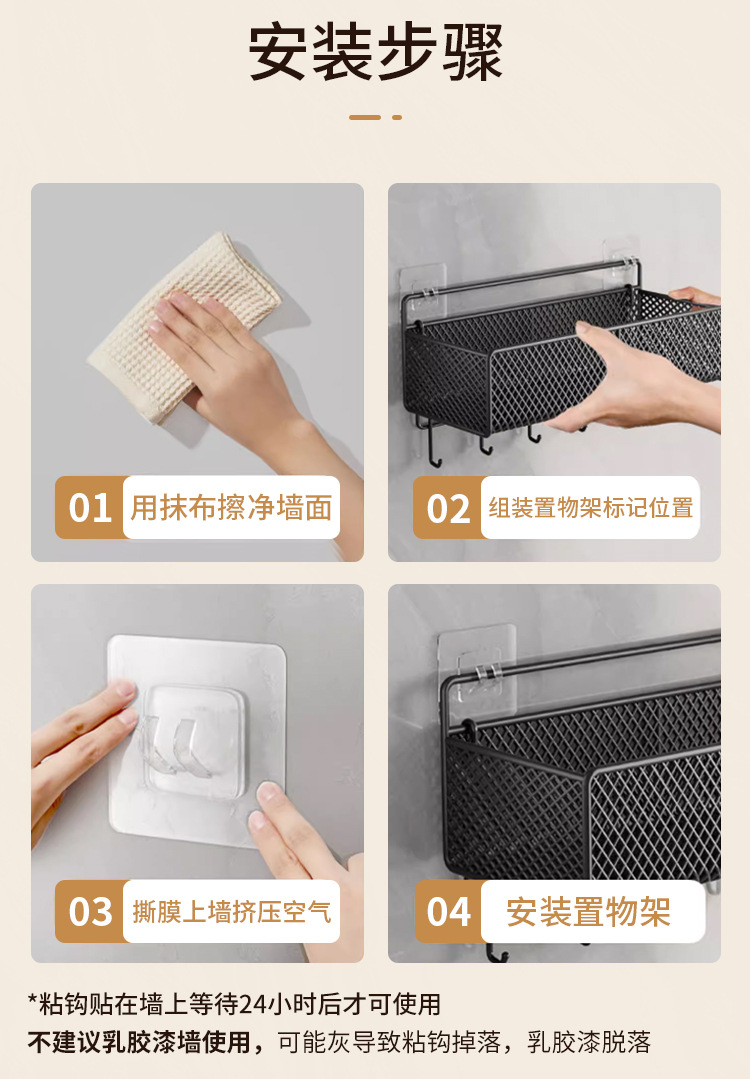 安装步骤

01 用抹布擦净墙面

02 组装置物架标记位置

03 撕膜上墙挤压空气

04 安装置物架

*粘钩贴在墙上等待24小时后才可使用
不建议乳胶漆墙使用，可能灰导致粘钩掉落，乳胶漆脱落