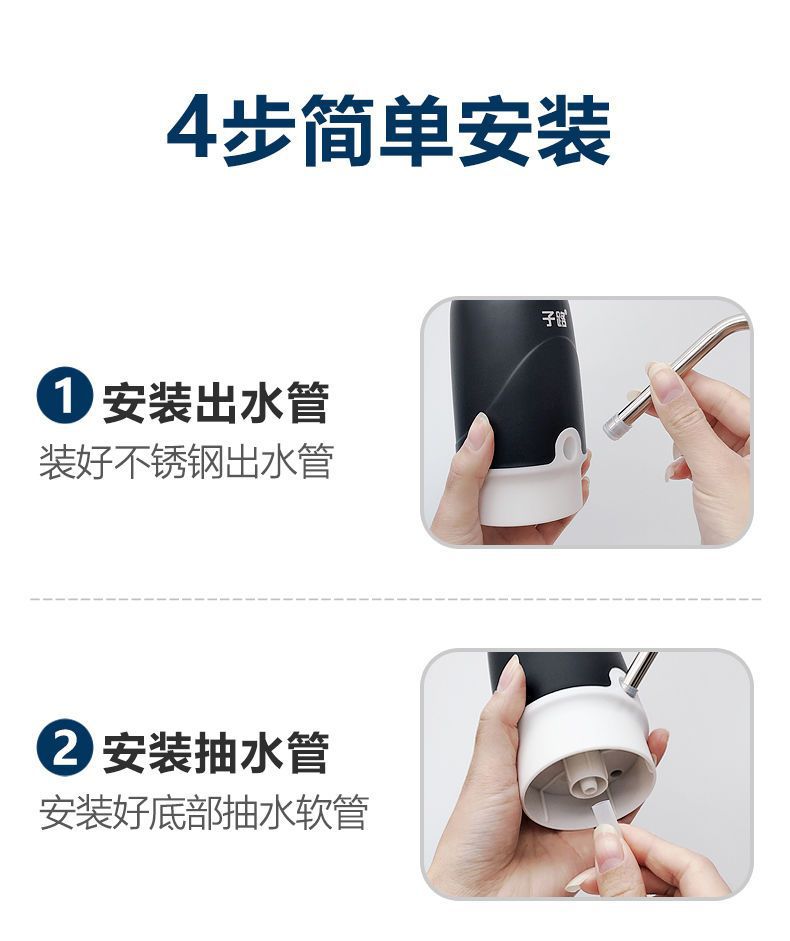 4步简单安装

1 安装出水管
装好不锈钢出水管

子路

2 安装抽水管
安装好底部抽水软管