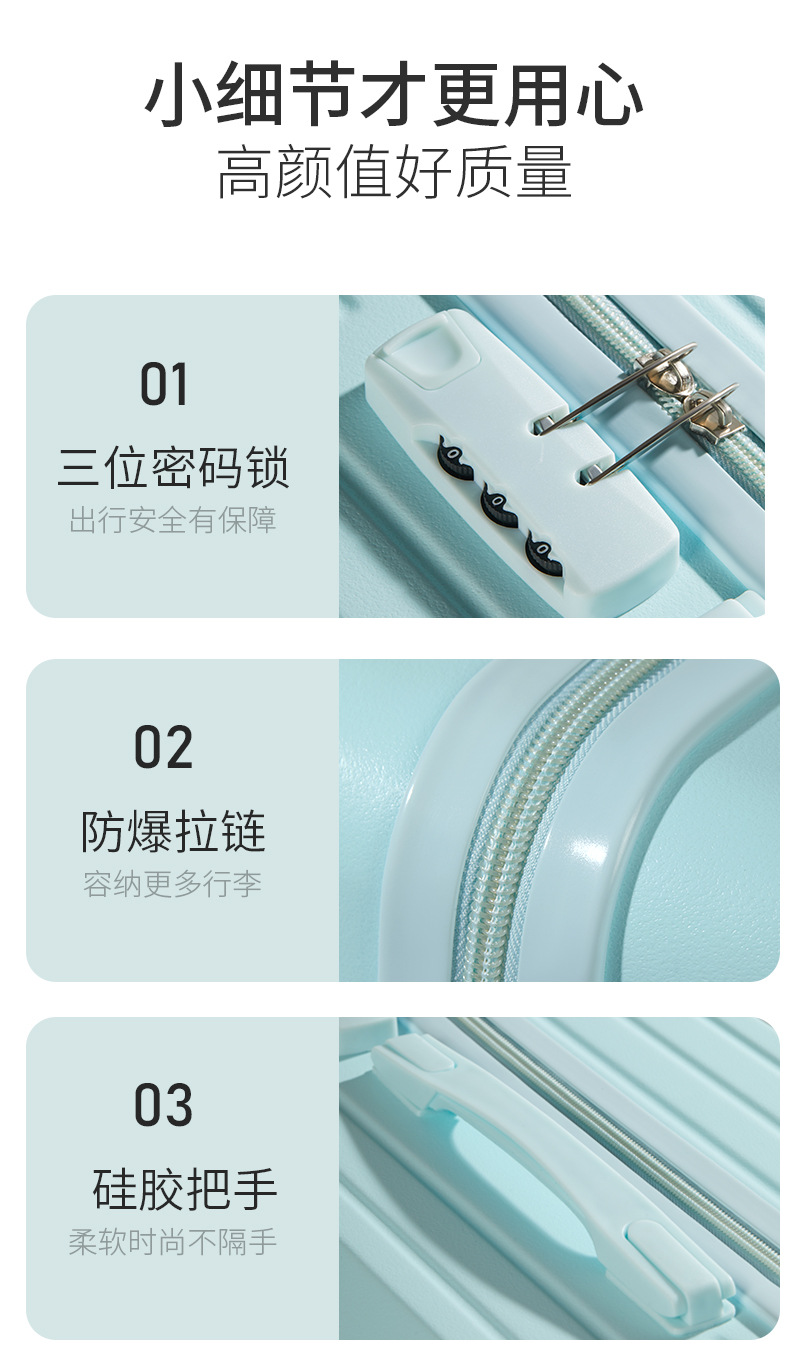 小细节才更用心
高颜值好质量

01
三位密码锁
出行安全有保障

0
0
0

02
防爆拉链
容纳更多行李

03
硅胶把手
柔软时尚不隔手