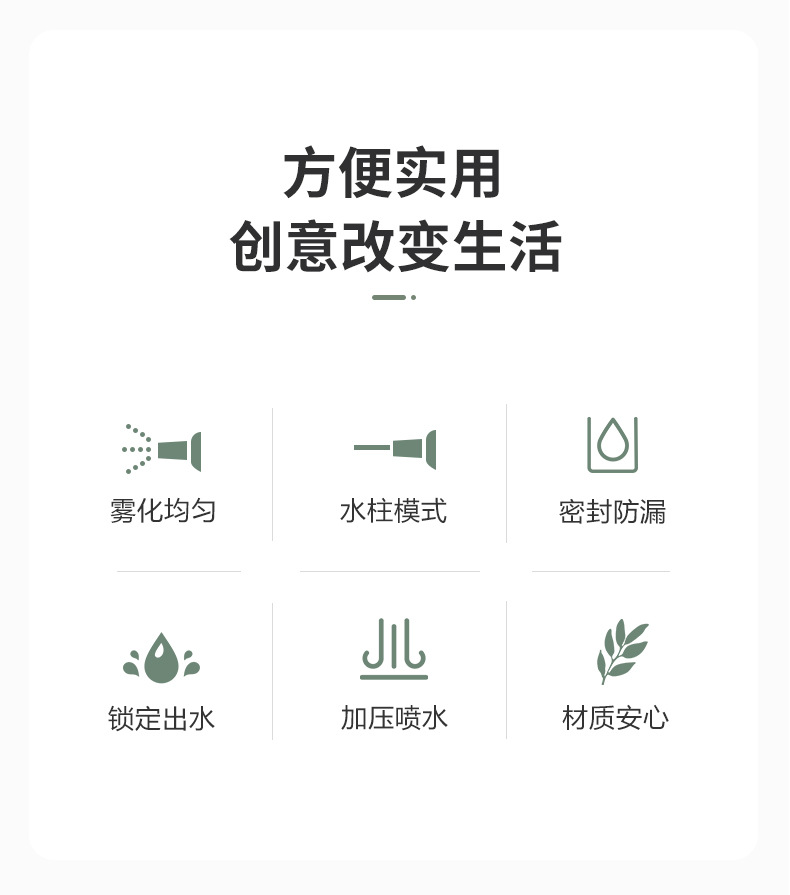 方便实用
创意改变生活

雾化均匀

水柱模式

密封防漏

锁定出水

加压喷水

材质安心