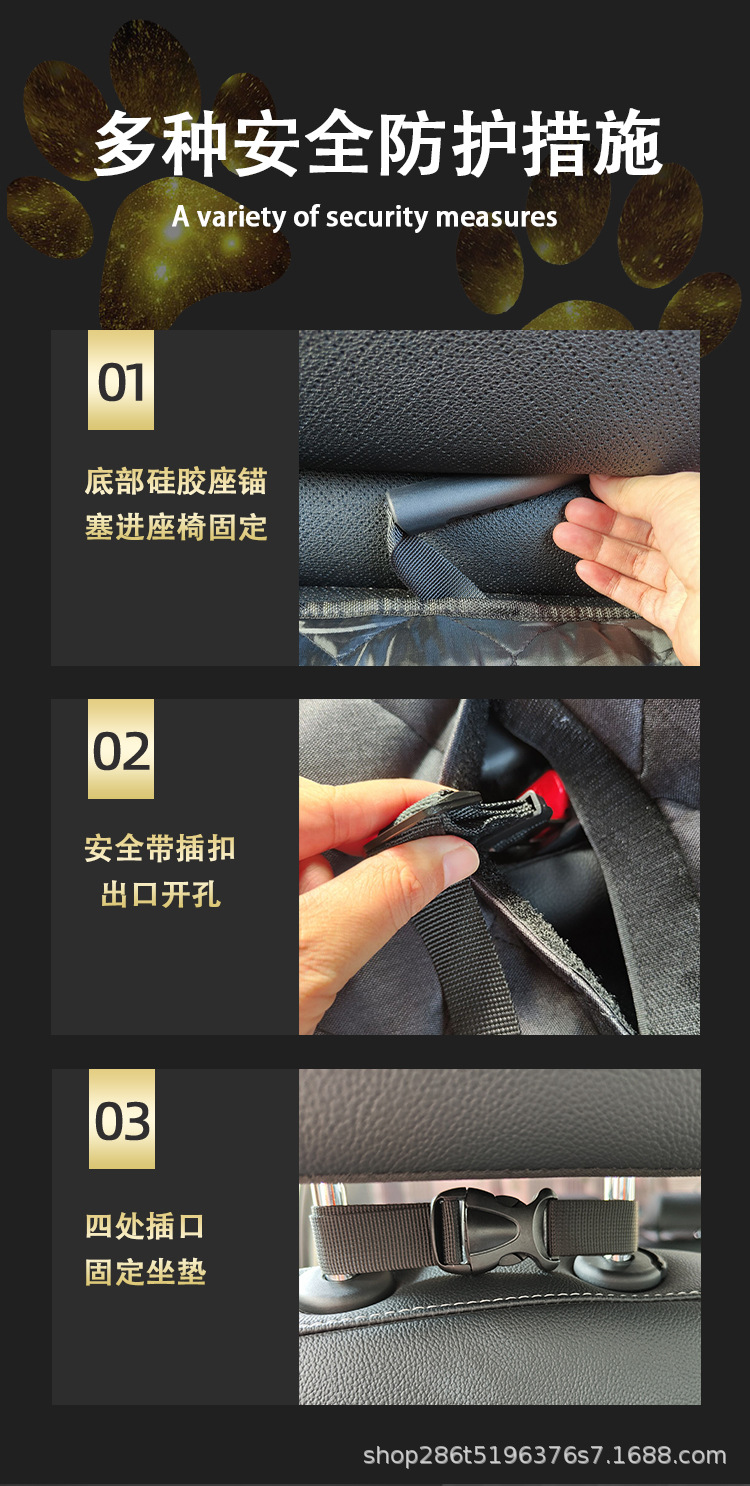 多种安全防护措施

A variety of security measures

01

底部硅胶座锚
塞进座椅固定

02

安全带插扣
出口开孔

03

四处插口
固定坐垫

shop286t5196376s7.1688.com