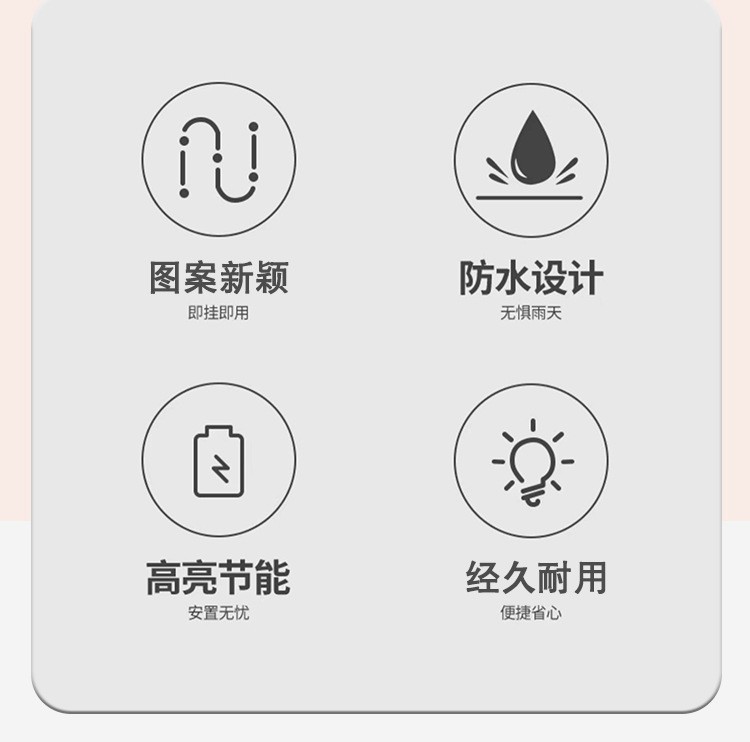 图案新颖
即挂即用

防水设计
无惧雨天

高亮节能
安置无忧

经久耐用
便捷省心