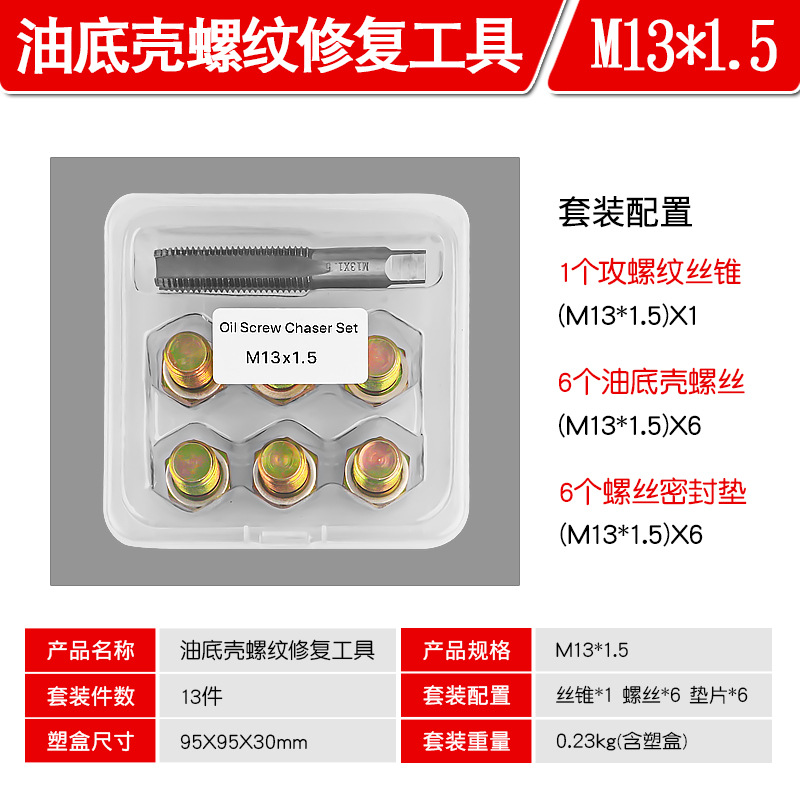 油底壳螺纹修复工具 M13*1.5

M13X1.5

Oil Screw Chaser Set
M13x1.5

套装配置
1个攻螺纹丝锥
(M13*1.5)X1
6个油底壳螺丝
(M13*1.5)X6
6个螺丝密封垫
(M13*1.5)X6

| 产品名称 | 油底壳螺纹修复工具 | 产品规格 | M13*1.5 |
|---|---|---|---|
| 套装件数 | 13件 | 套装配置 | 丝锥*1 螺丝*6 垫片*6 |
| 塑盒尺寸 | 95X95X30mm | 套装重量 | 0.23kg(含塑盒) |