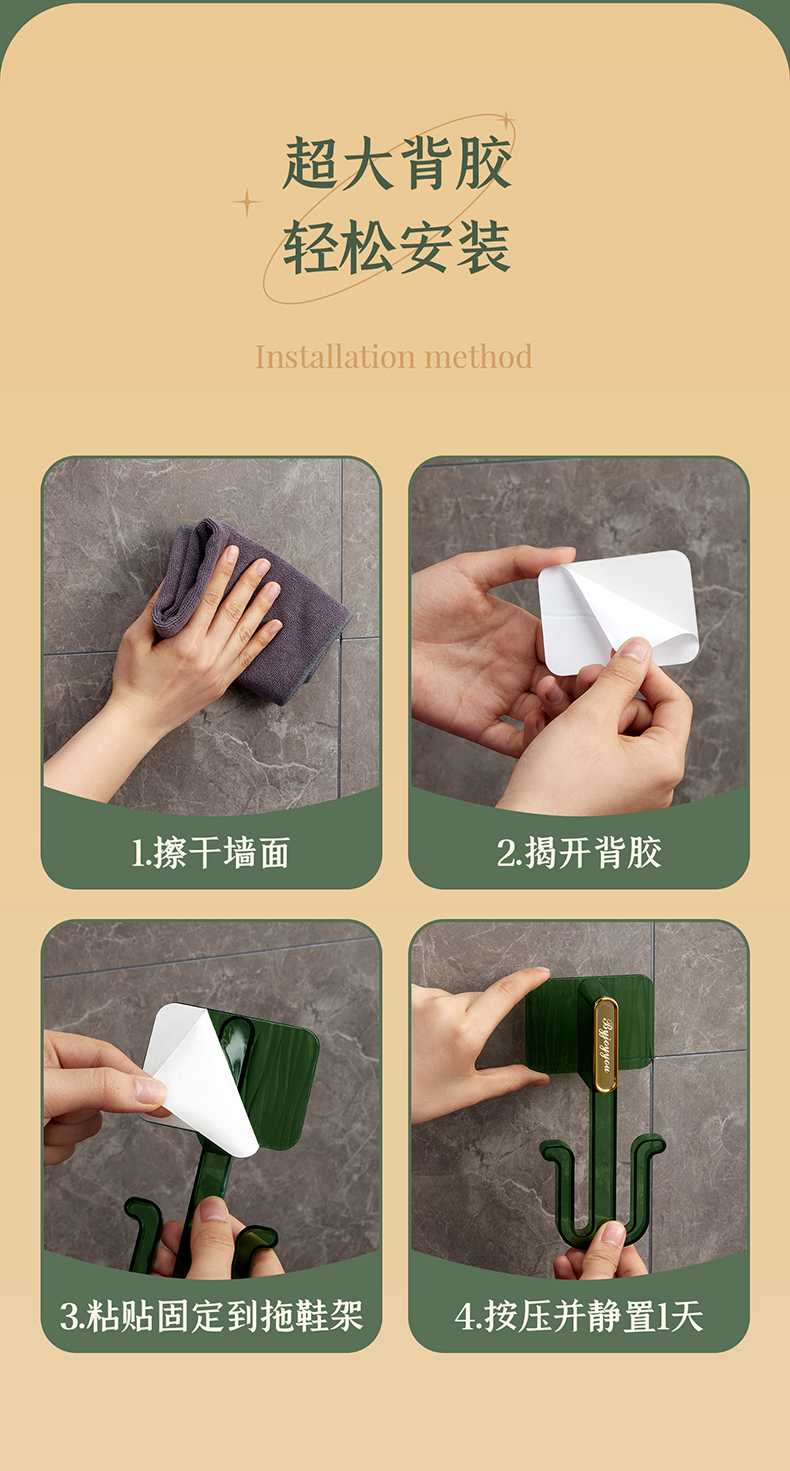 超大背胶
轻松安装

Installation method

1.擦干墙面

2.揭开背胶

3.粘贴固定到拖鞋架

Byjoyou

4.按压并静置1天