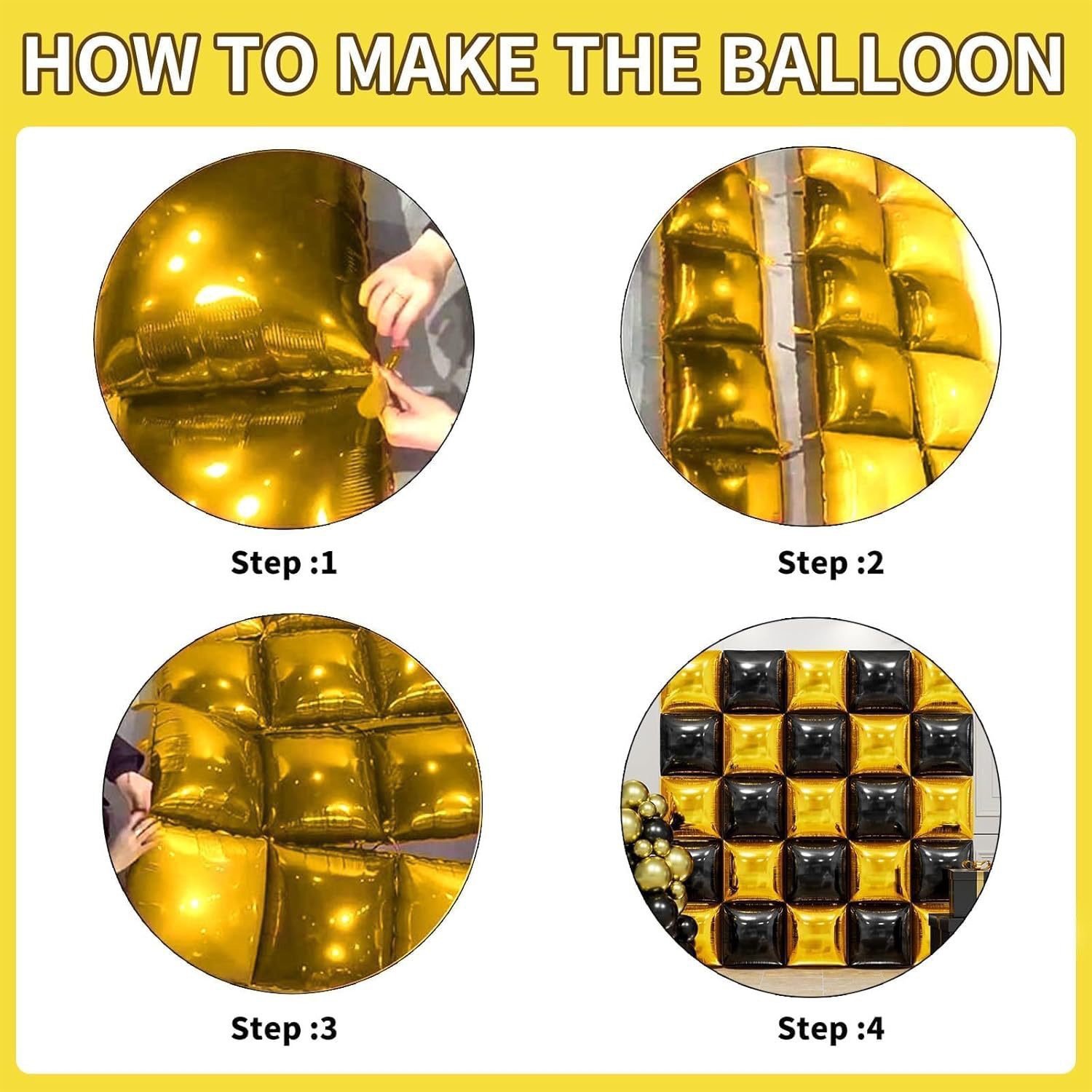 HOW TO MAKE THE BALLOON

Step :1

Step :2

Step :3

Step :4