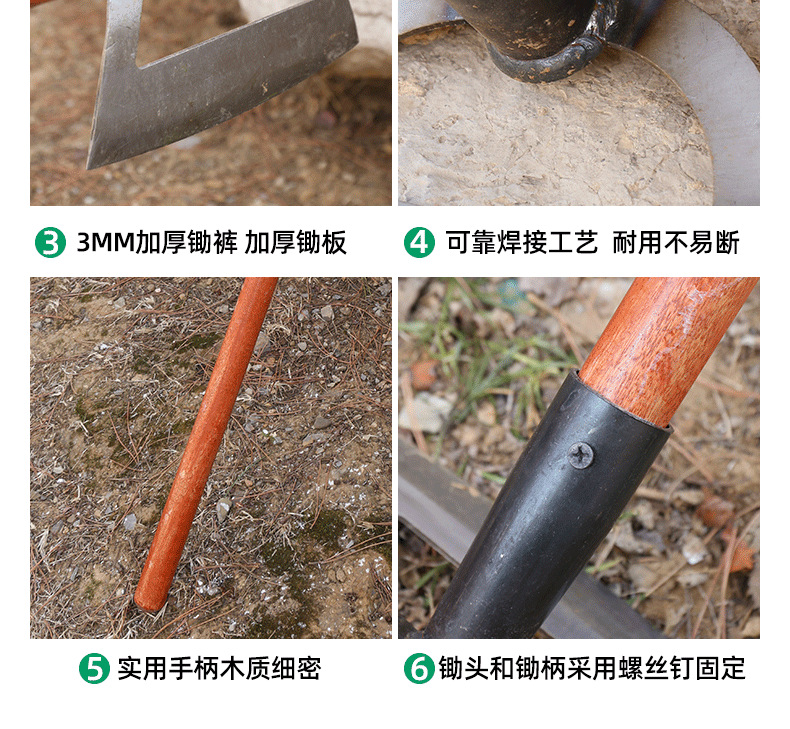 3 3MM加厚锄裤 加厚锄板

4 可靠焊接工艺 耐用不易断

5 实用手柄木质细密

6 锄头和锄柄采用螺丝钉固定