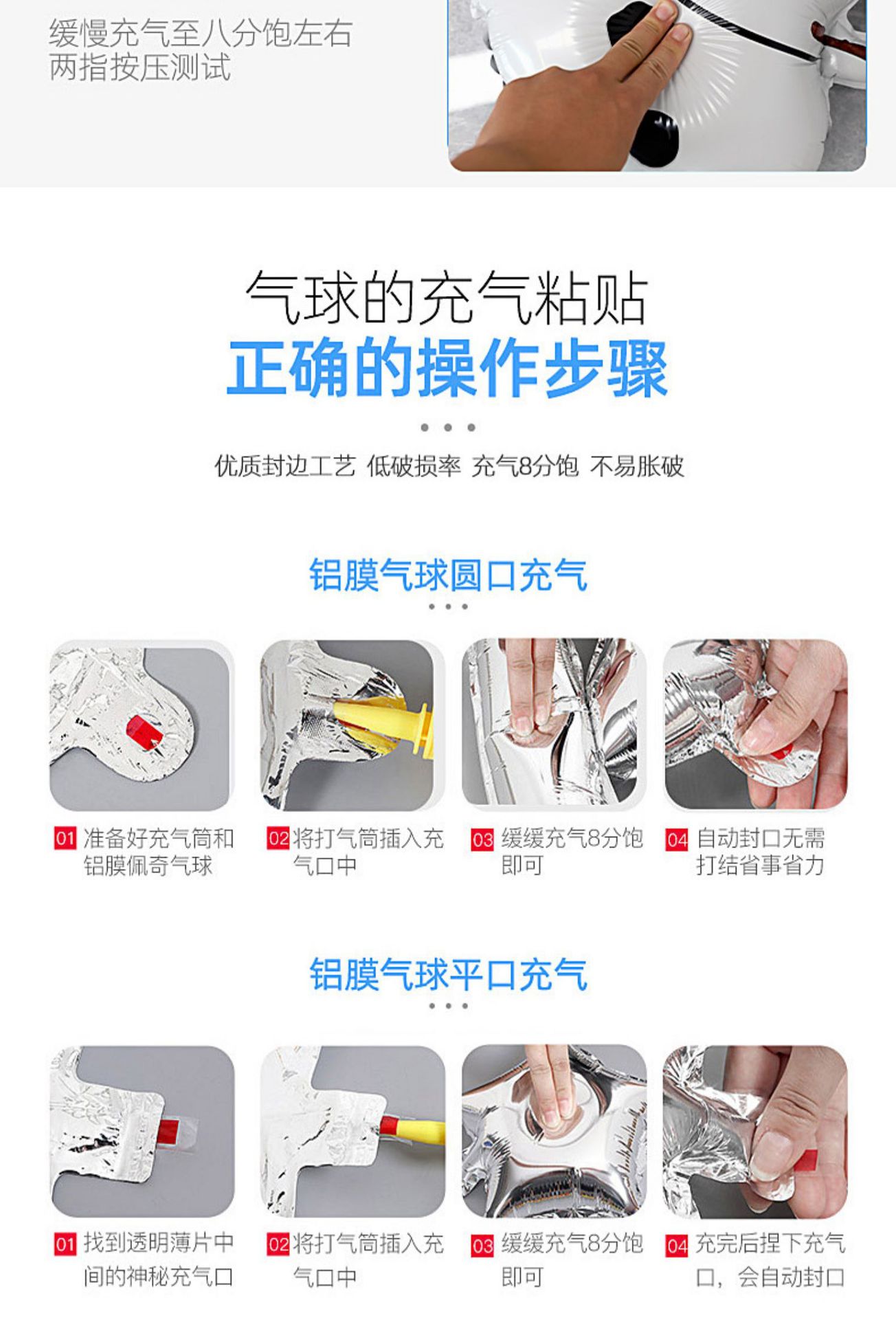 缓慢充气至八分饱左右
两指按压测试

气球的充气粘贴
正确的操作步骤

优质封边工艺 低破损率 充气8分饱 不易胀破

铝膜气球圆口充气

01 准备好充气筒和铝膜佩奇气球

02 将打气筒插入充气口中

03 缓缓充气8分饱即可

04 自动封口无需打结省事省力

铝膜气球平口充气

01 找到透明薄片中间的神秘充气口

02 将打气筒插入充气口中

03 缓缓充气8分饱即可

04 充完后捏下充气口，会自动封口