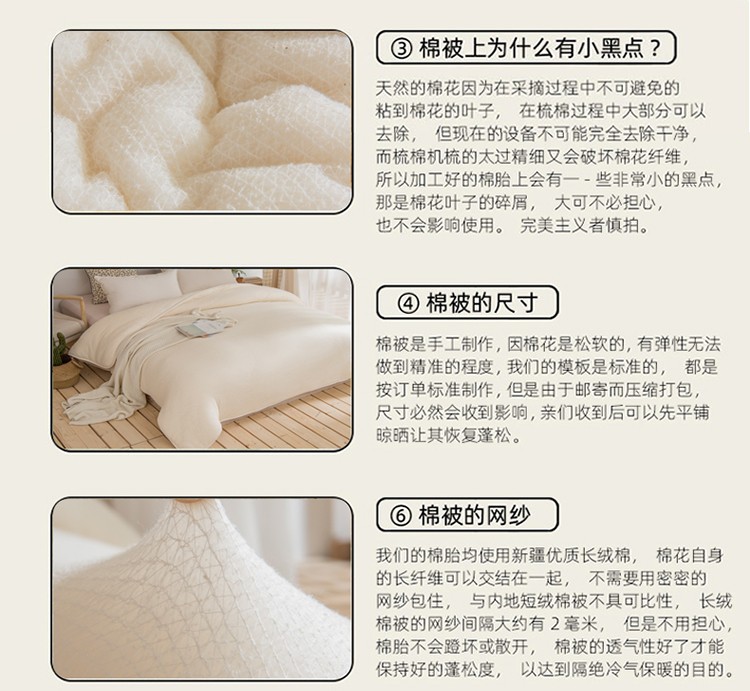 ③ 棉被上为什么有小黑点？

天然的棉花因为在采摘过程中不可避免的粘到棉花的叶子， 在梳棉过程中大部分可以去除， 但现在的设备不可能完全去除干净，而梳棉机梳的太过精细又会破坏棉花纤维，所以加工好的棉胎上会有一 - 些非常小的黑点，那是棉花叶子的碎屑， 大可不必担心，也不会影响使用。 完美主义者慎拍。

④ 棉被的尺寸

棉被是手工制作，因棉花是松软的，有弹性无法做到精准的程度，我们的模板是标准的， 都是按订单标准制作，但是由于邮寄而压缩打包，尺寸必然会收到影响，亲们收到后可以先平铺晾晒让其恢复蓬松。

⑥ 棉被的网纱

我们的棉胎均使用新疆优质长绒棉， 棉花自身的长纤维可以交结在一起， 不需要用密密的网纱包住， 与内地短绒棉被不具可比性， 长绒棉被的网纱间隔大约有 2 毫米， 但是不用担心，棉胎不会蹬坏或散开， 棉被的透气性好了才能保持好的蓬松度， 以达到隔绝冷气保暖的目的。