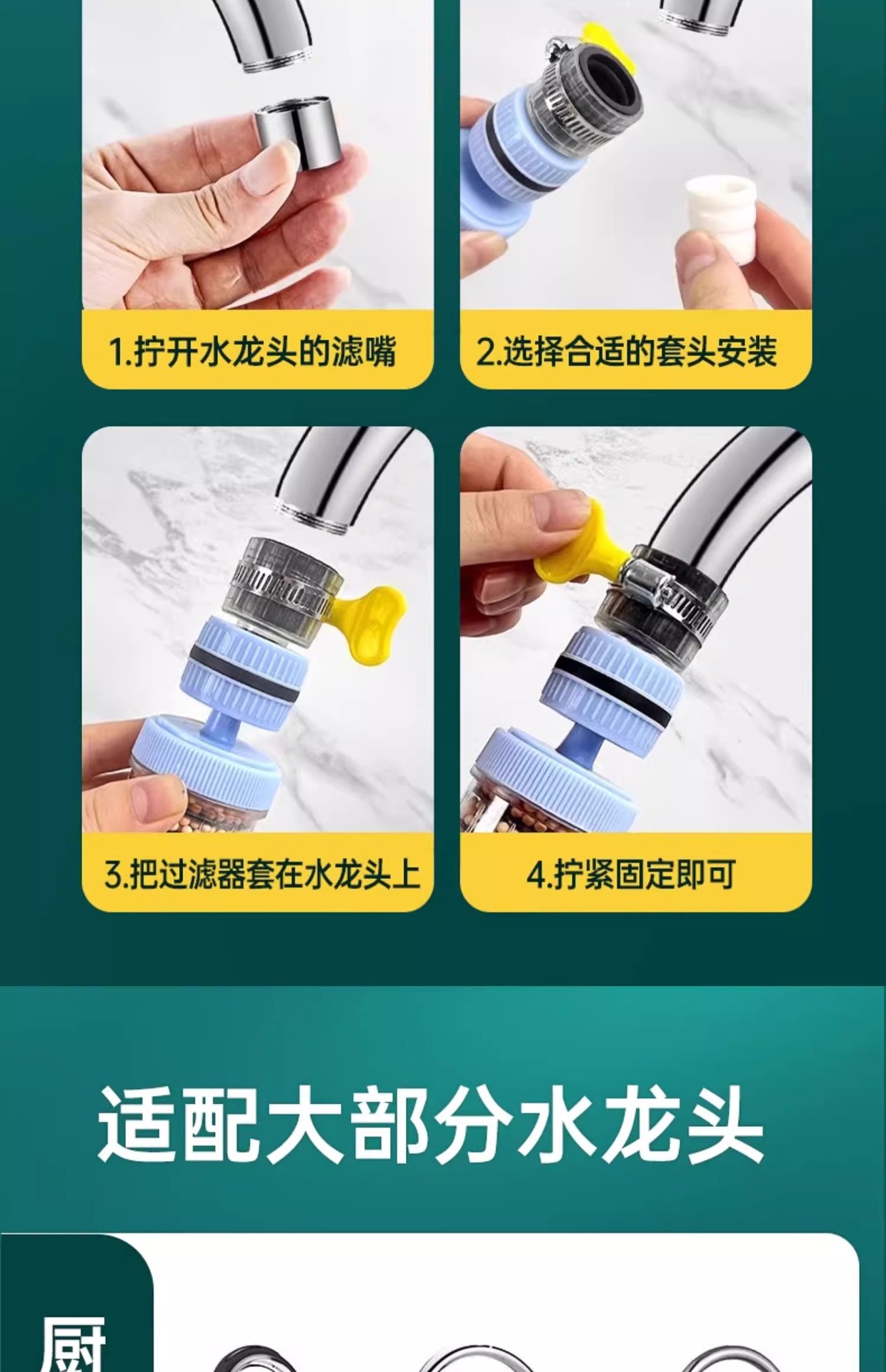 1.拧开水龙头的滤嘴

2.选择合适的套头安装

3.把过滤器套在水龙头上

4.拧紧固定即可

适配大部分水龙头

厨