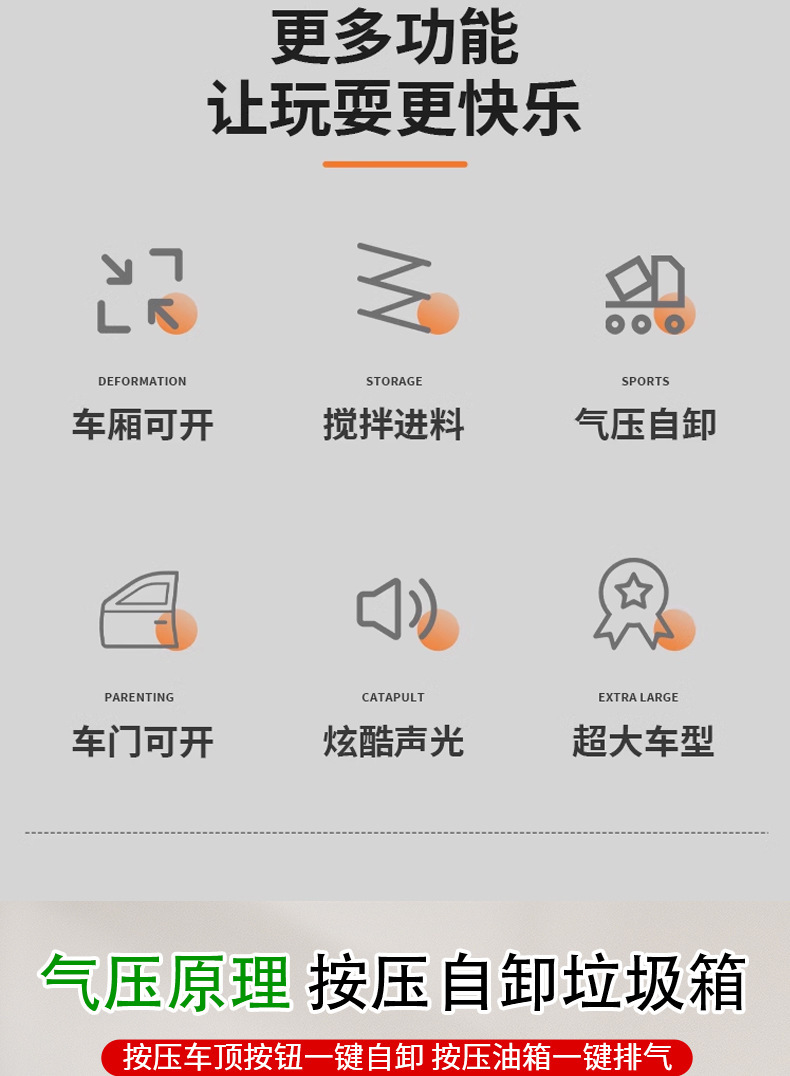 更多功能
让玩耍更快乐

DEFORMATION
车厢可开

STORAGE
搅拌进料

SPORTS
气压自卸

PARENTING
车门可开

CATAPULT
炫酷声光

EXTRA LARGE
超大车型

气压原理 按压自卸垃圾箱

按压车顶按钮一键自卸 按压油箱一键排气