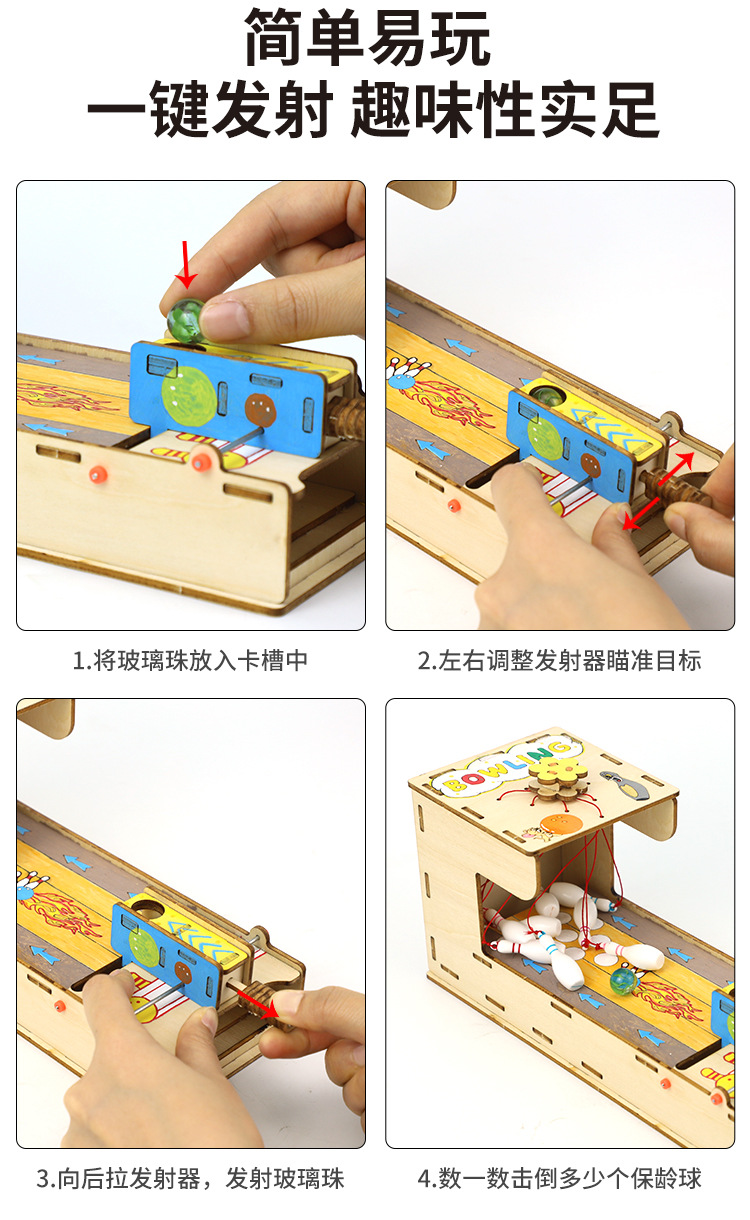 简单易玩
一键发射 趣味性实足

1.将玻璃珠放入卡槽中

2.左右调整发射器瞄准目标

3.向后拉发射器，发射玻璃珠

BOWLING

4.数一数击倒多少个保龄球