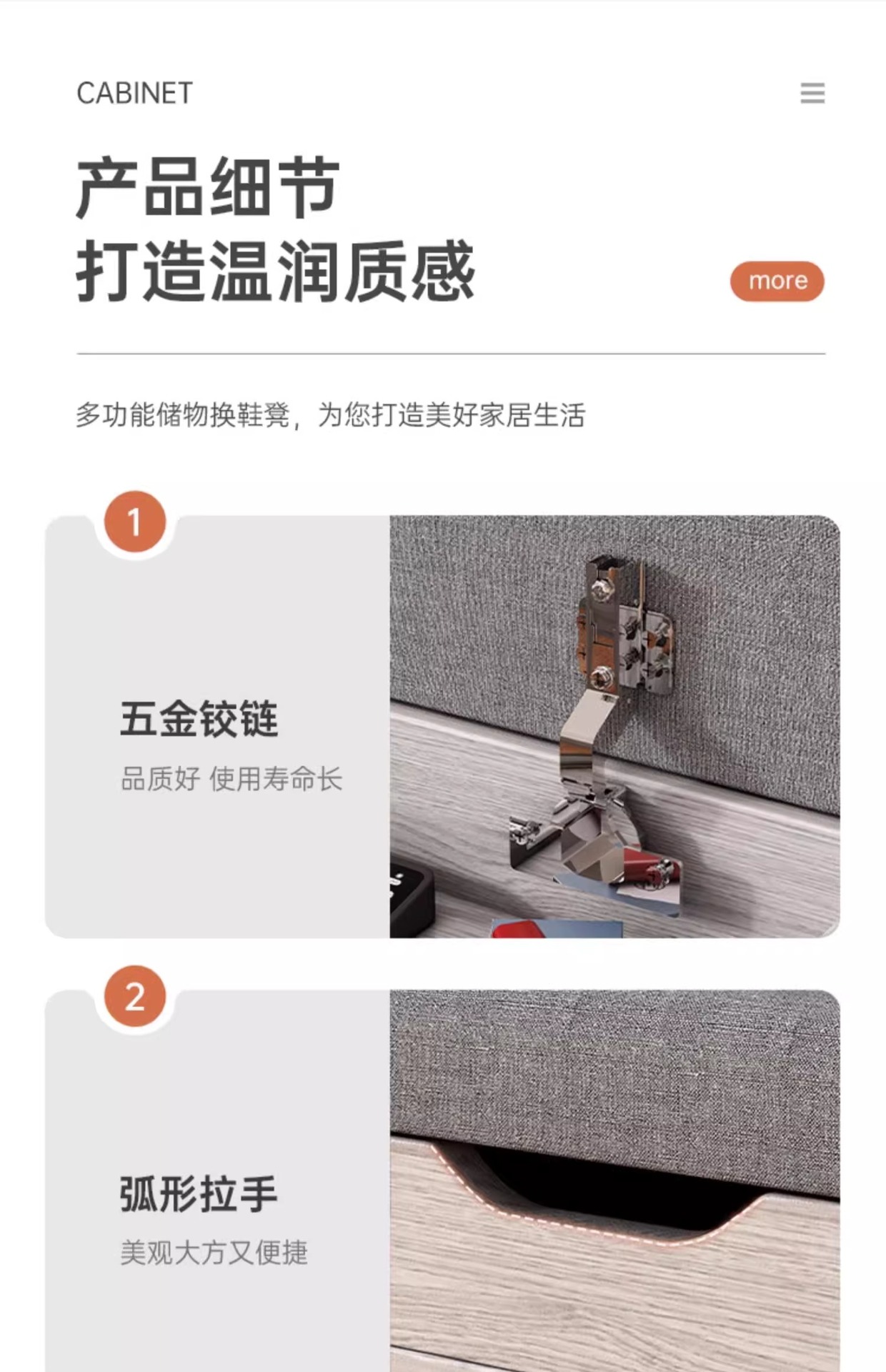 CABINET

产品细节
打造温润质感

more

多功能储物换鞋凳，为您打造美好家居生活

1

五金铰链

品质好 使用寿命长

2

弧形拉手

美观大方又便捷