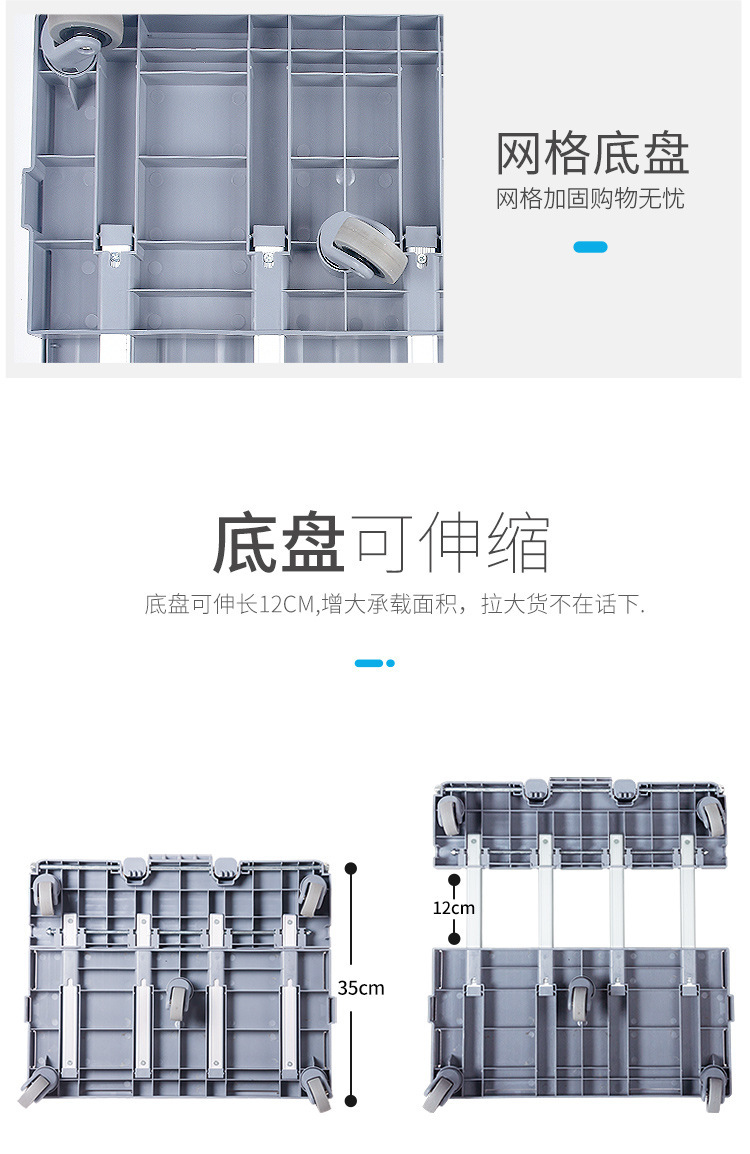 网格底盘
网格加固购物无忧

底盘可伸缩
底盘可伸长12CM,增大承载面积，拉大货不在话下.

35cm

12cm