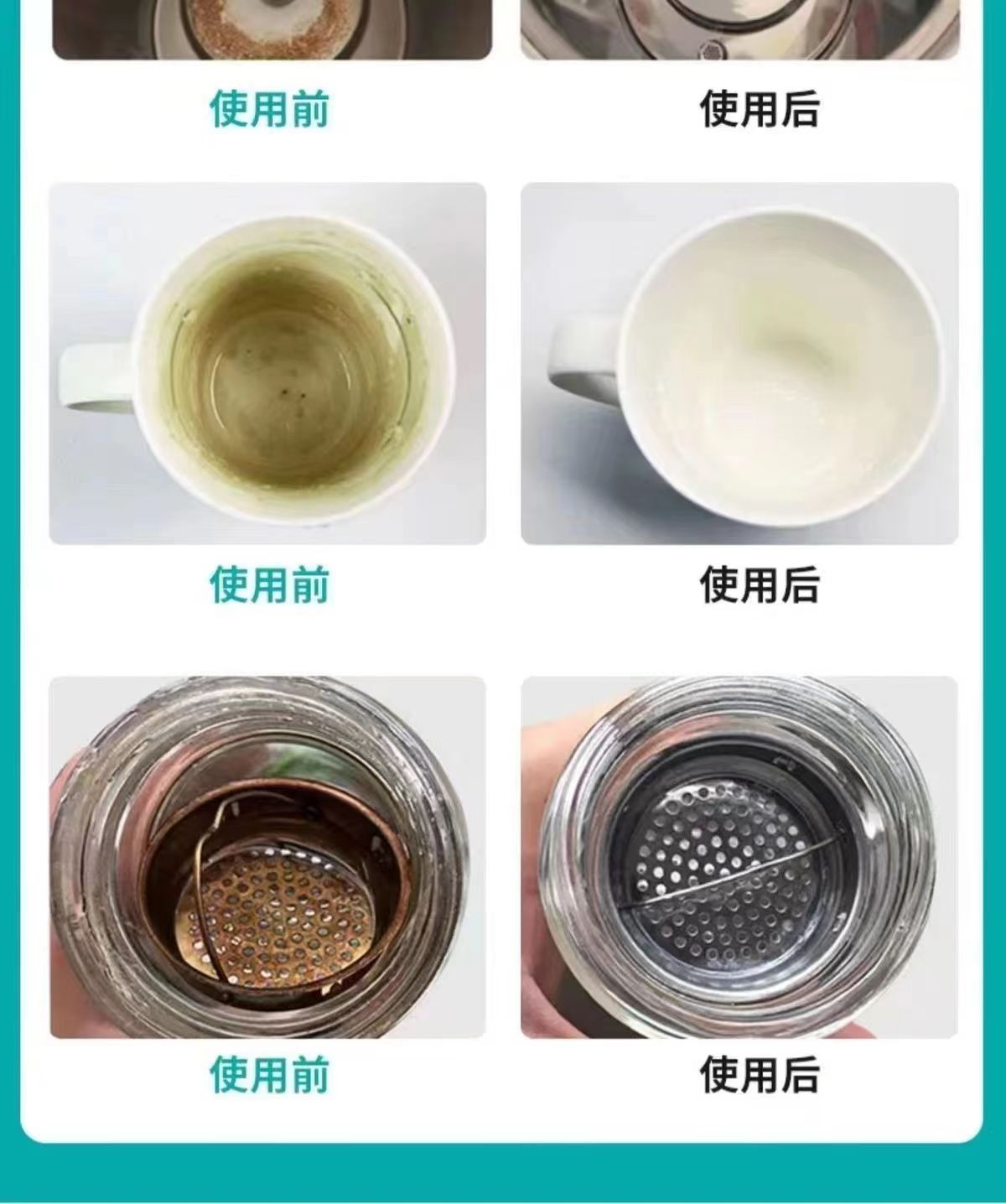 使用前

使用后

使用前

使用后

使用前

使用后