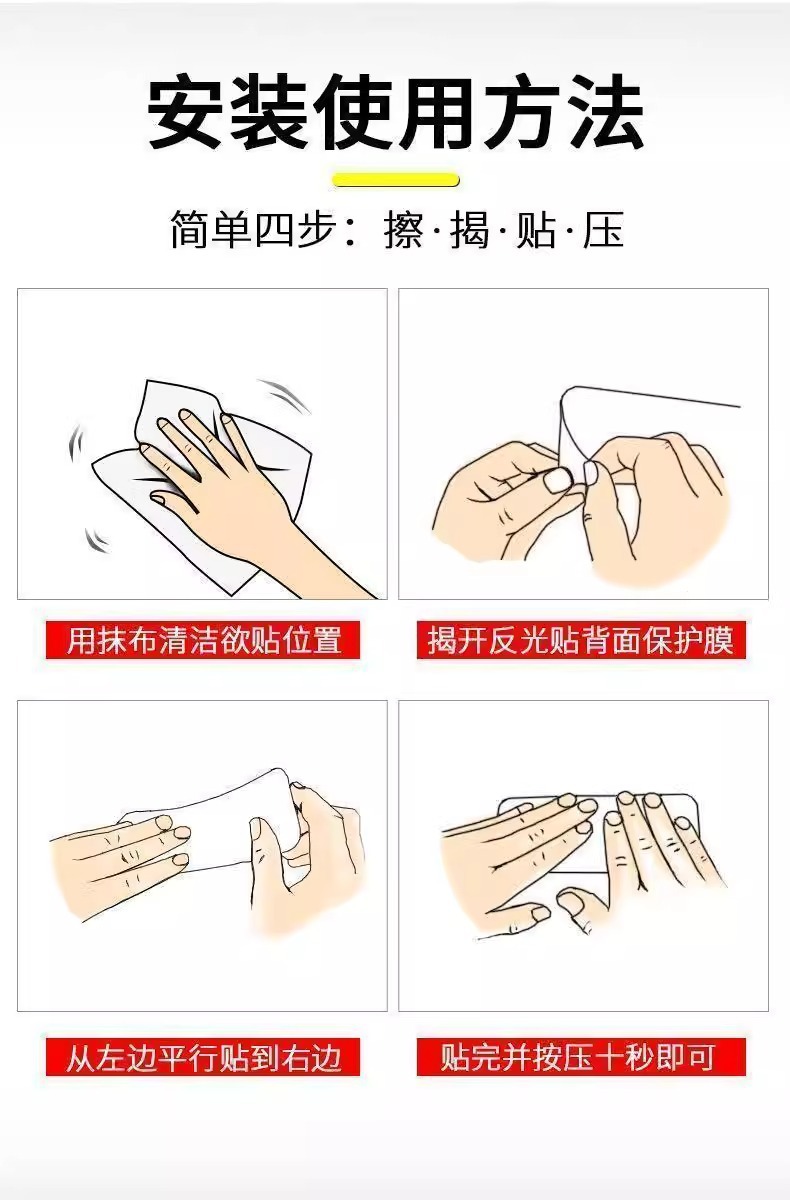 安装使用方法

简单四步：擦·揭·贴·压

用抹布清洁欲贴位置

揭开反光贴背面保护膜

从左边平行贴到右边

贴完并按压十秒即可