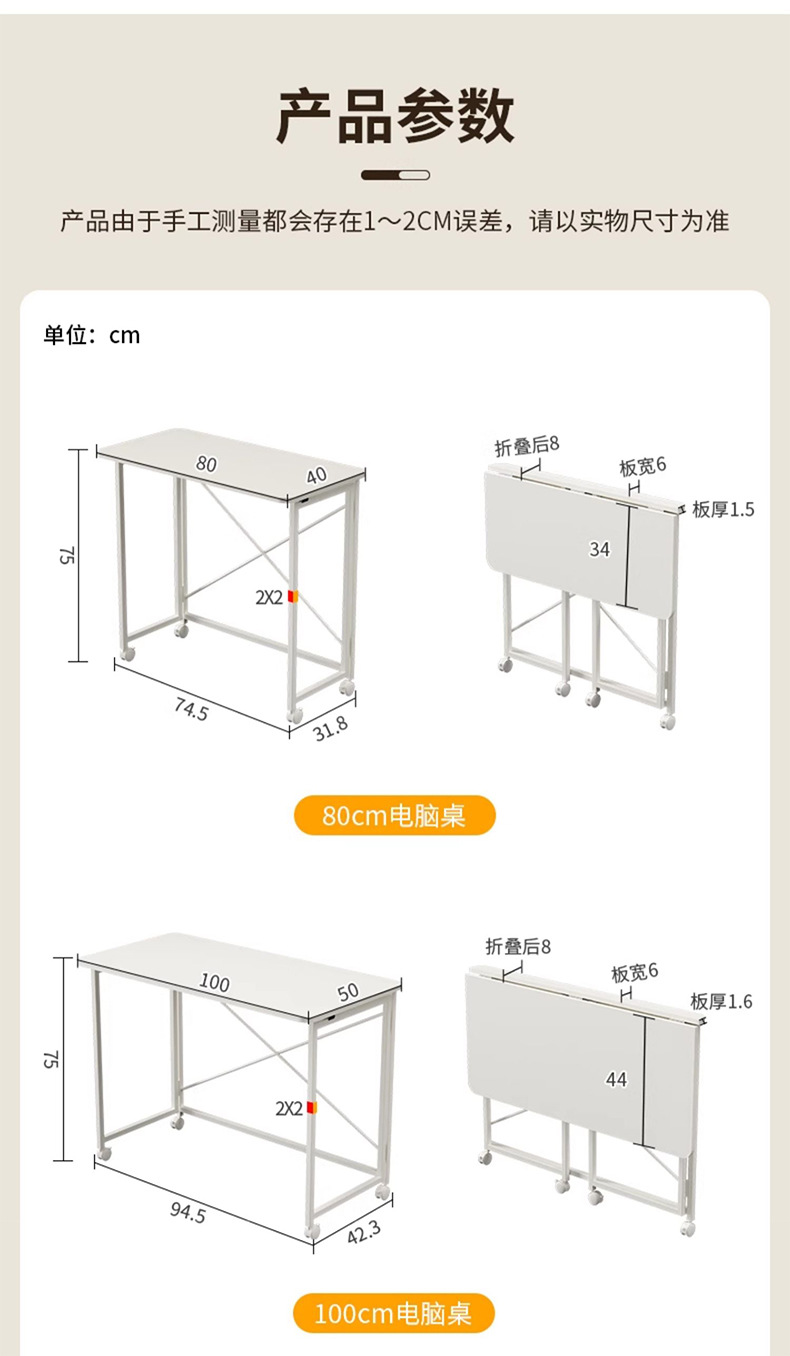 产品参数

产品由于手工测量都会存在1～2CM误差，请以实物尺寸为准

单位：cm

80
40
75
2X2
74.5
31.8

折叠后8
板宽6
板厚1.5
34

80cm电脑桌

100
50
75
2X2
94.5
42.3

折叠后8
板宽6
板厚1.6
44

100cm电脑桌