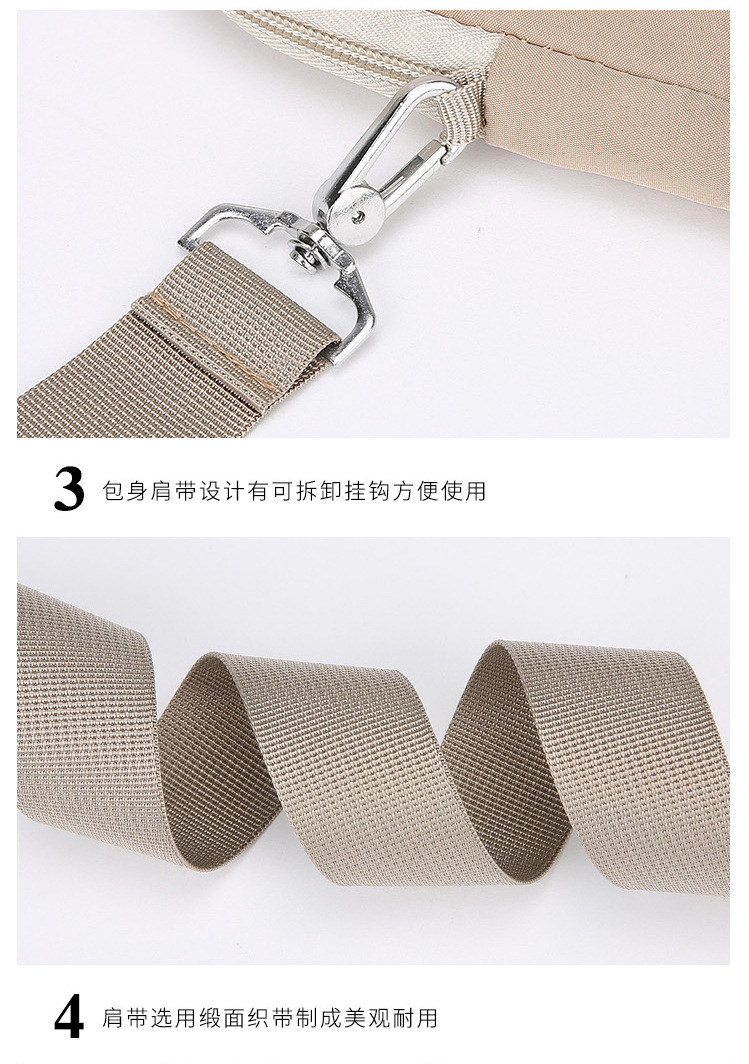 3 包身肩带设计有可拆卸挂钩方便使用

4 肩带选用缎面织带制成美观耐用