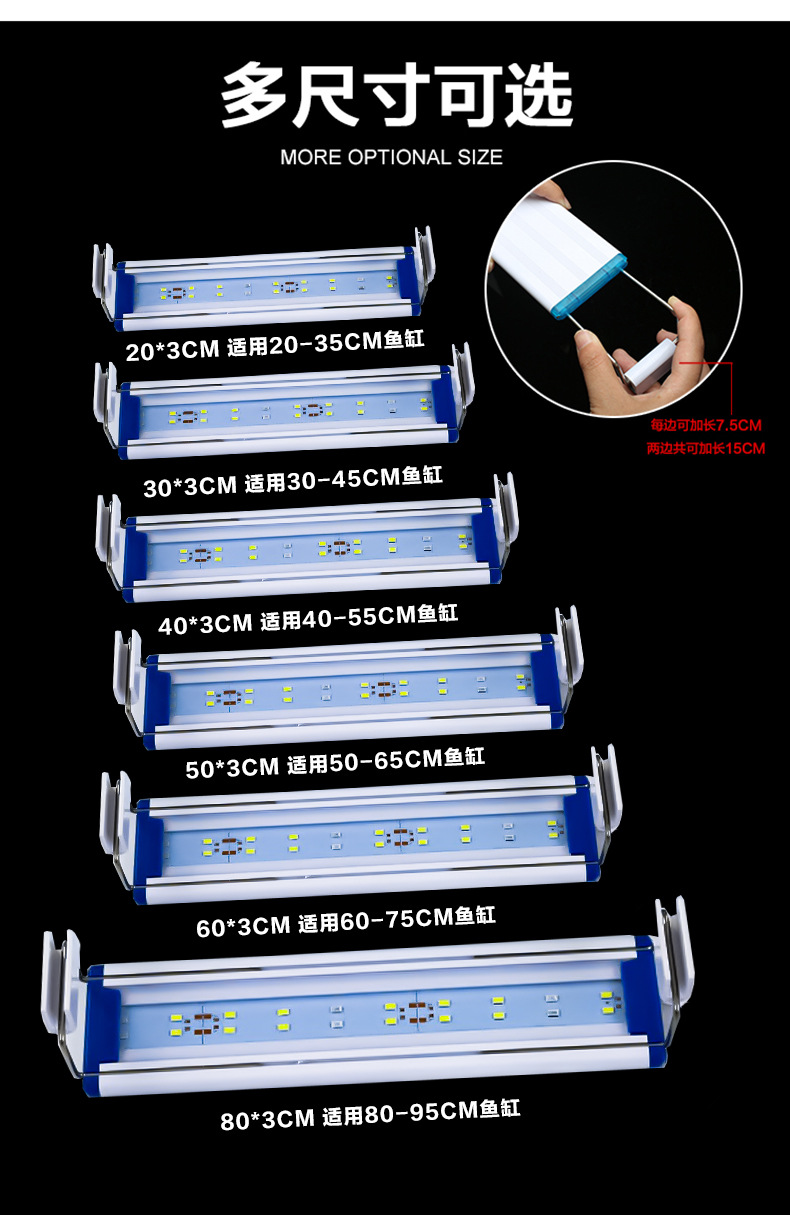 多尺寸可选

MORE OPTIONAL SIZE

每边可加长7.5CM
两边共可加长15CM

20*3CM 适用20-35CM鱼缸

30*3CM 适用30-45CM鱼缸

40*3CM 适用40-55CM鱼缸

50*3CM 适用50-65CM鱼缸

60*3CM 适用60-75CM鱼缸

80*3CM 适用80-95CM鱼缸