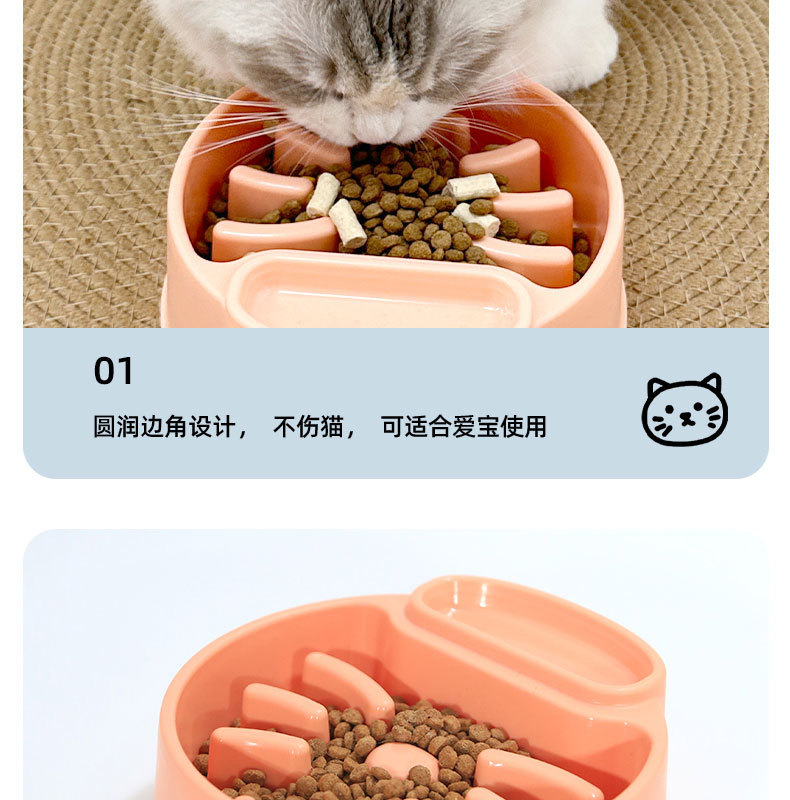 01

圆润边角设计， 不伤猫， 可适合爱宝使用