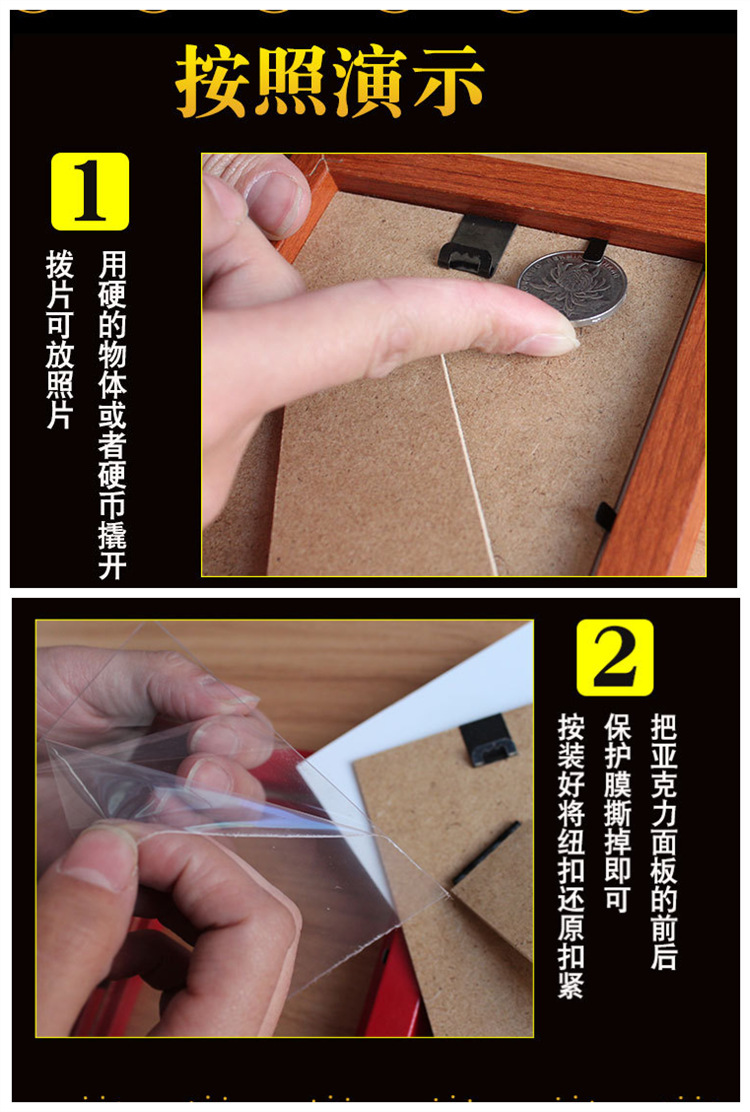 按照演示

1

用硬的物体或者硬币撬开

拨片可放照片

2

把亚克力面板的前后

保护膜撕掉即可

按装好将纽扣还原扣紧