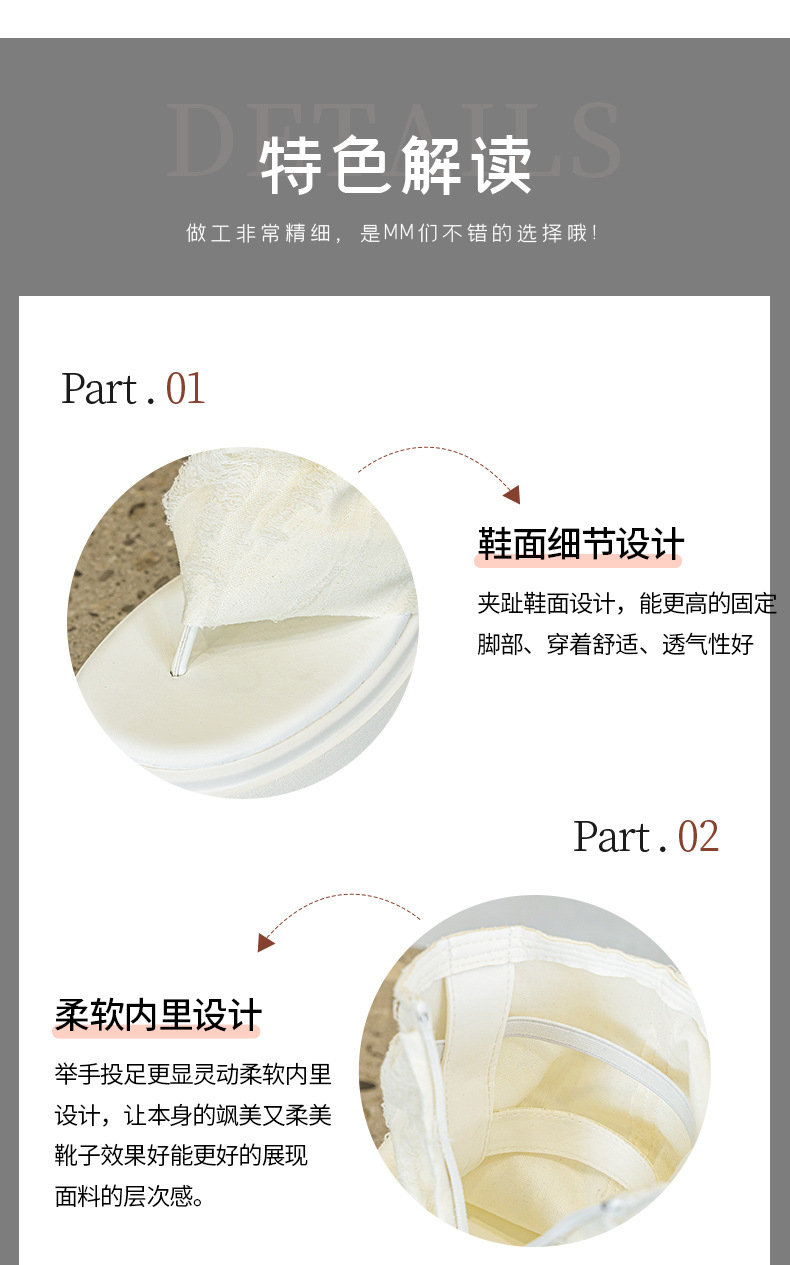 DETAILS

特色解读

做工非常精细，是MM们不错的选择哦!

Part . 01

鞋面细节设计

夹趾鞋面设计，能更高的固定脚部、穿着舒适、透气性好

Part . 02

柔软内里设计

举手投足更显灵动柔软内里设计，让本身的飒美又柔美靴子效果好能更好的展现面料的层次感。