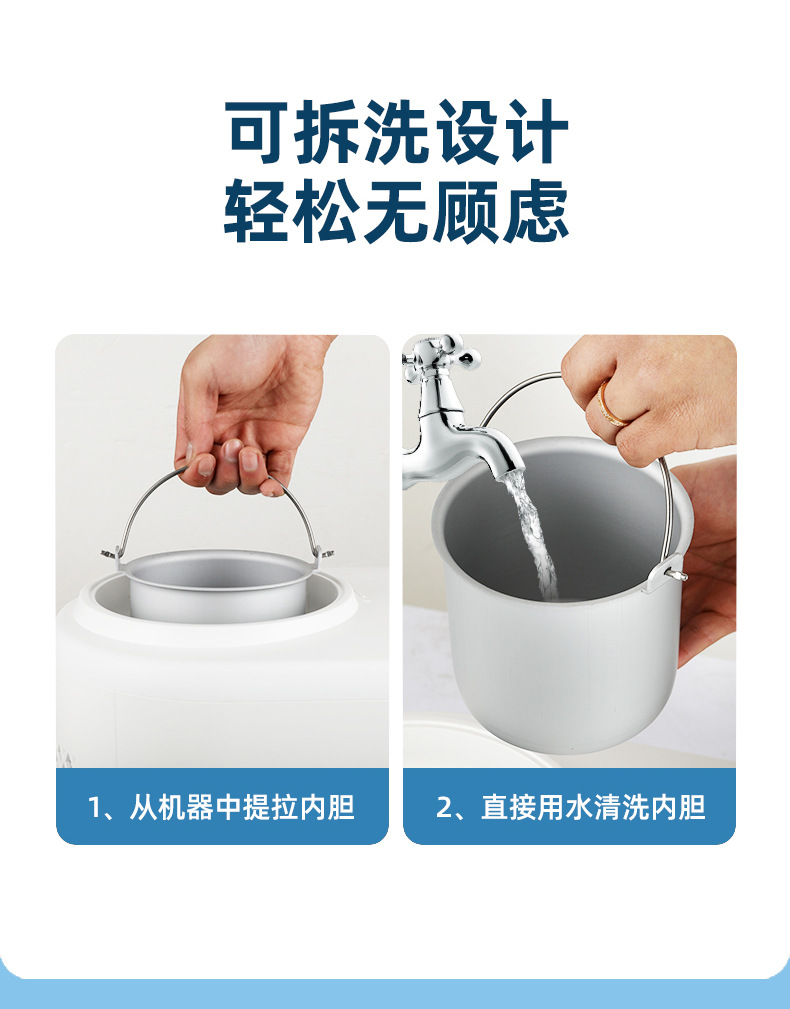 可拆洗设计
轻松无顾虑

1、从机器中提拉内胆

2、直接用水清洗内胆