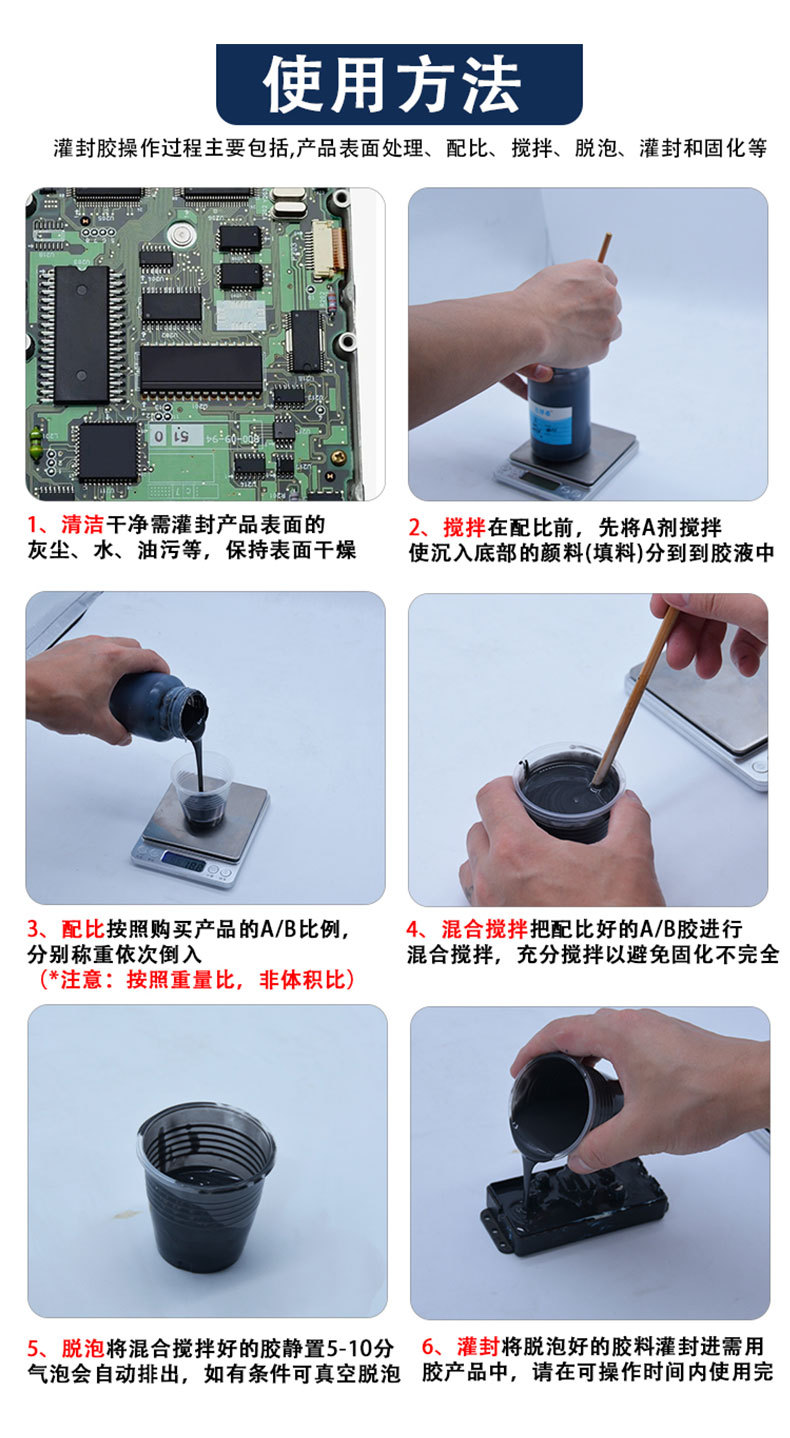 使用方法

灌封胶操作过程主要包括,产品表面处理、配比、搅拌、脱泡、灌封和固化等

1、清洁干净需灌封产品表面的灰尘、水、油污等，保持表面干燥

2、搅拌在配比前，先将A剂搅拌使沉入底部的颜料(填料)分到到胶液中

3、配比按照购买产品的A/B比例，分别称重依次倒入
（*注意：按照重量比，非体积比）

4、混合搅拌把配比好的A/B胶进行混合搅拌，充分搅拌以避免固化不完全

5、脱泡将混合搅拌好的胶静置5-10分气泡会自动排出，如有条件可真空脱泡

6、灌封将脱泡好的胶料灌封进需用胶产品中，请在可操作时间内使用完