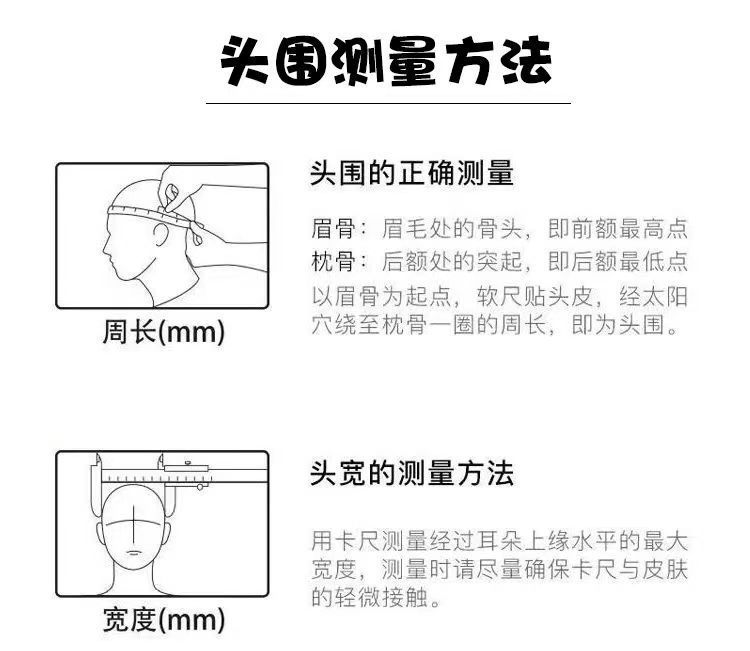 头围测量方法

周长(mm)

头围的正确测量

眉骨：眉毛处的骨头，即前额最高点
枕骨：后额处的突起，即后额最低点
以眉骨为起点，软尺贴头皮，经太阳穴绕至枕骨一圈的周长，即为头围。

宽度(mm)

头宽的测量方法

用卡尺测量经过耳朵上缘水平的最大宽度，测量时请尽量确保卡尺与皮肤的轻微接触。