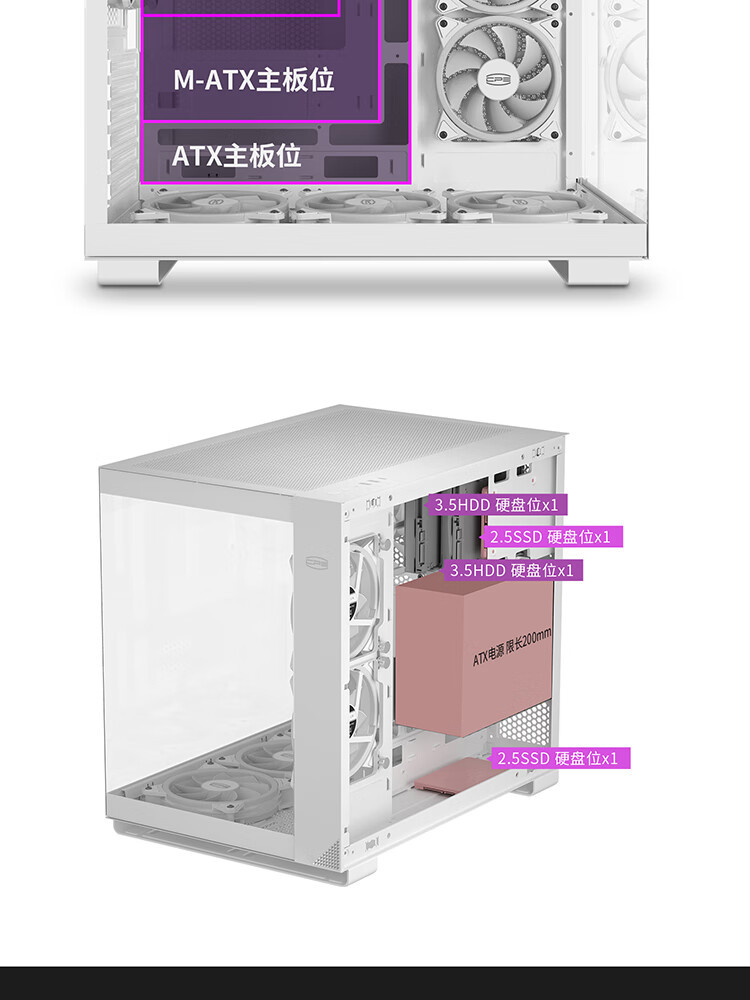 M-ATX主板位

ATX主板位

3.5HDD 硬盘位x1

2.5SSD 硬盘位x1

3.5HDD 硬盘位x1

ATX电源 限长200mm

2.5SSD 硬盘位x1