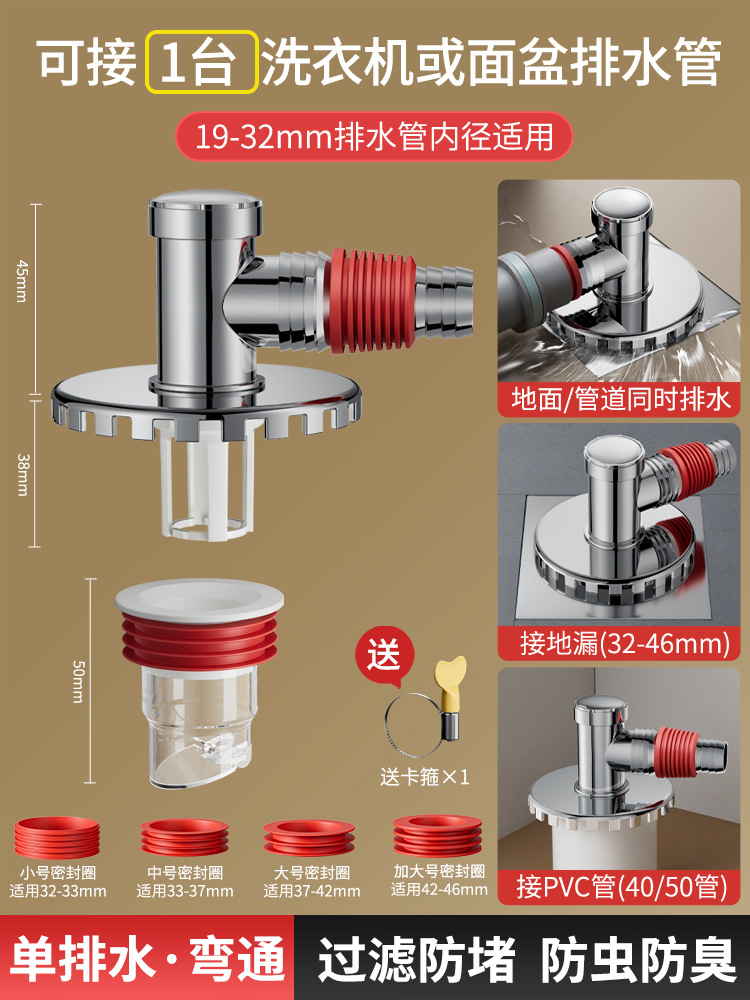 可接 1台 洗衣机或面盆排水管

19-32mm排水管内径适用

45mm

38mm

50mm

地面/管道同时排水

接地漏(32-46mm)

接PVC管(40/50管)

送

送卡箍×1

小号密封圈
适用32-33mm

中号密封圈
适用33-37mm

大号密封圈
适用37-42mm

加大号密封圈
适用42-46mm

单排水·弯通 过滤防堵 防虫防臭