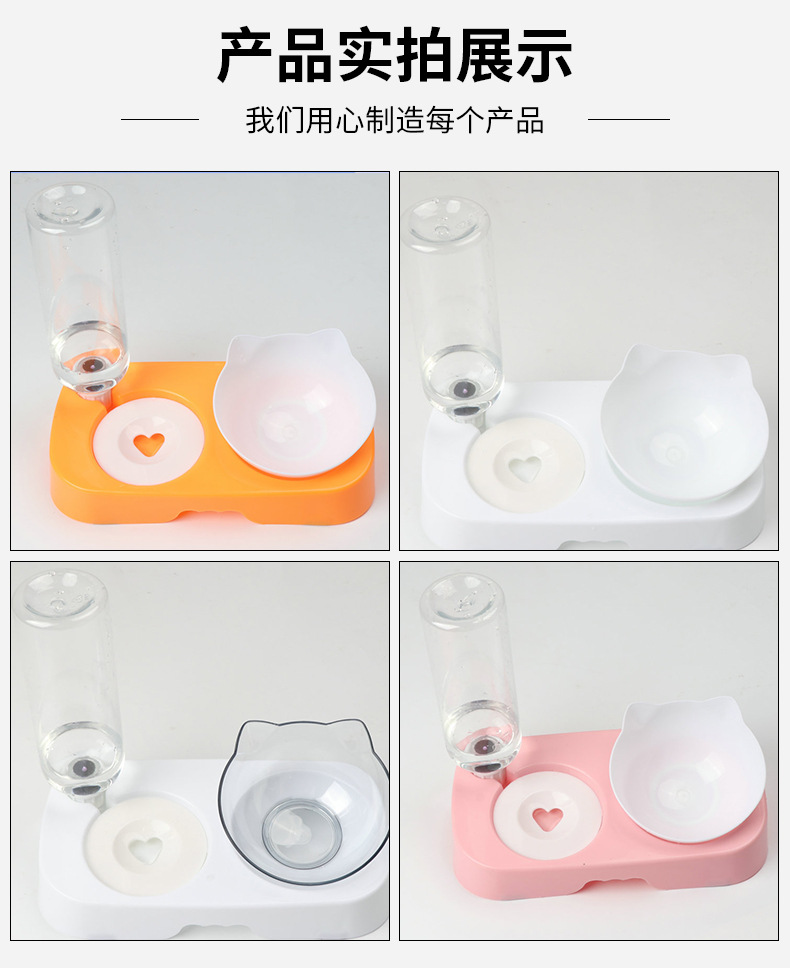 产品实拍展示

我们用心制造每个产品