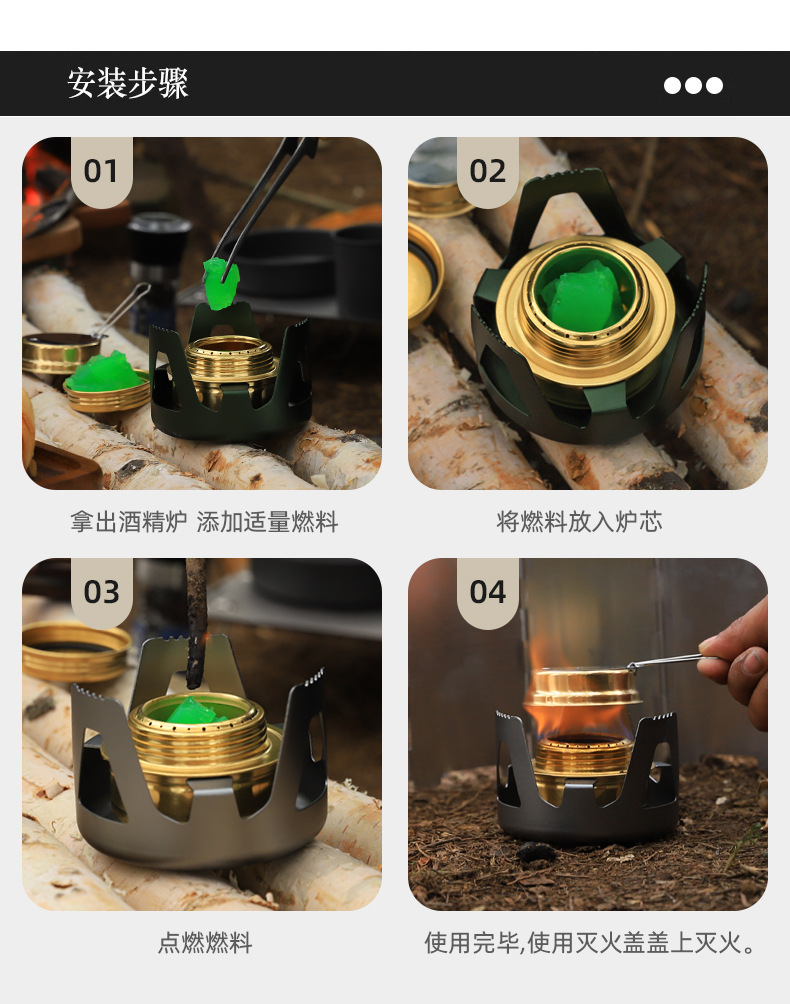 安装步骤

01

拿出酒精炉 添加适量燃料

02

将燃料放入炉芯

03

点燃燃料

04

使用完毕,使用灭火盖盖上灭火。